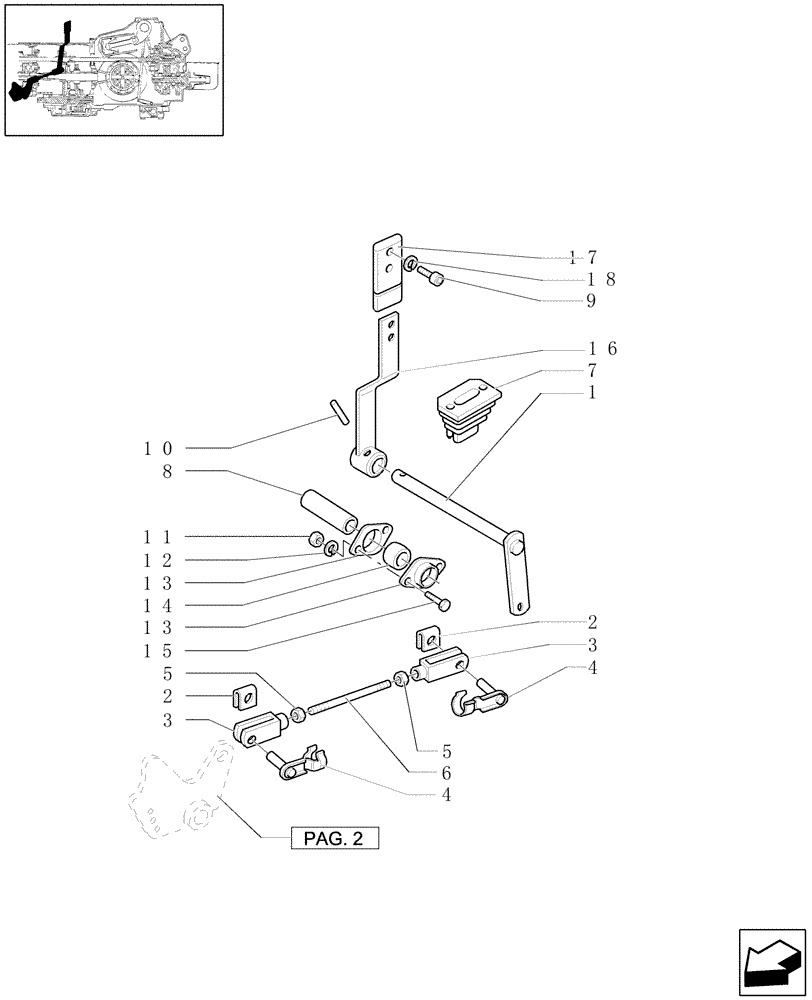 17
18
9
16
7
1
10
8
11
12
13
14
13
15
2
3
4
5
2
3
5
6
4
PAG. 2