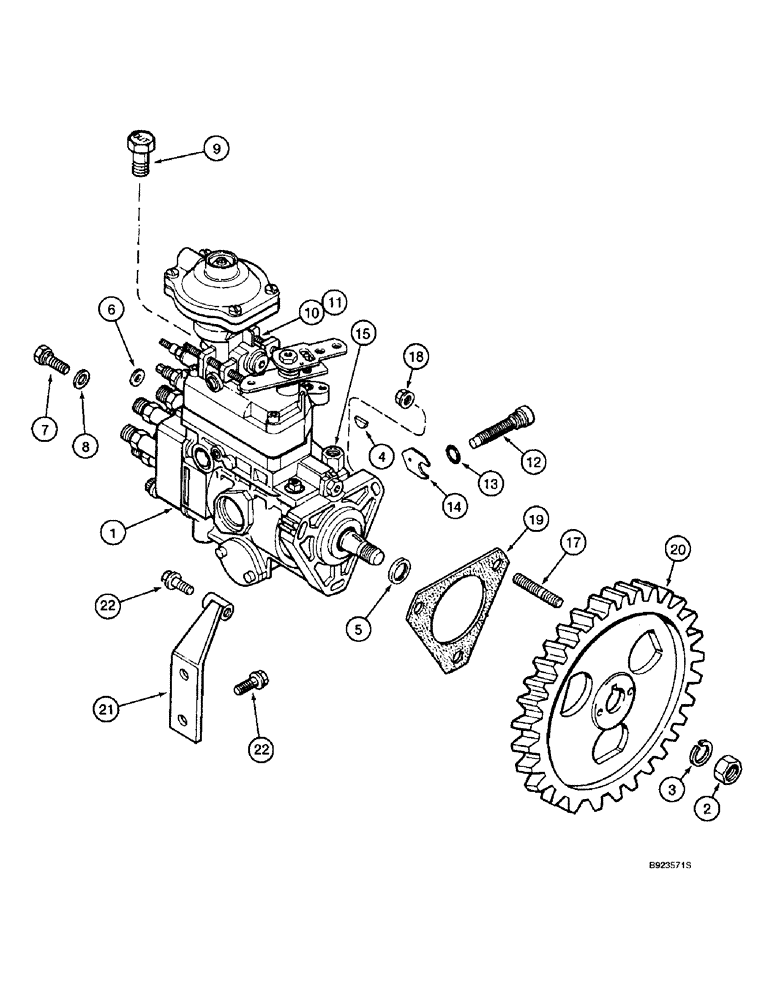 9

6

10 11

15

18

7

8

4

12

13

14

1

19

17

20

22

5

21

22

3

2

B923571S