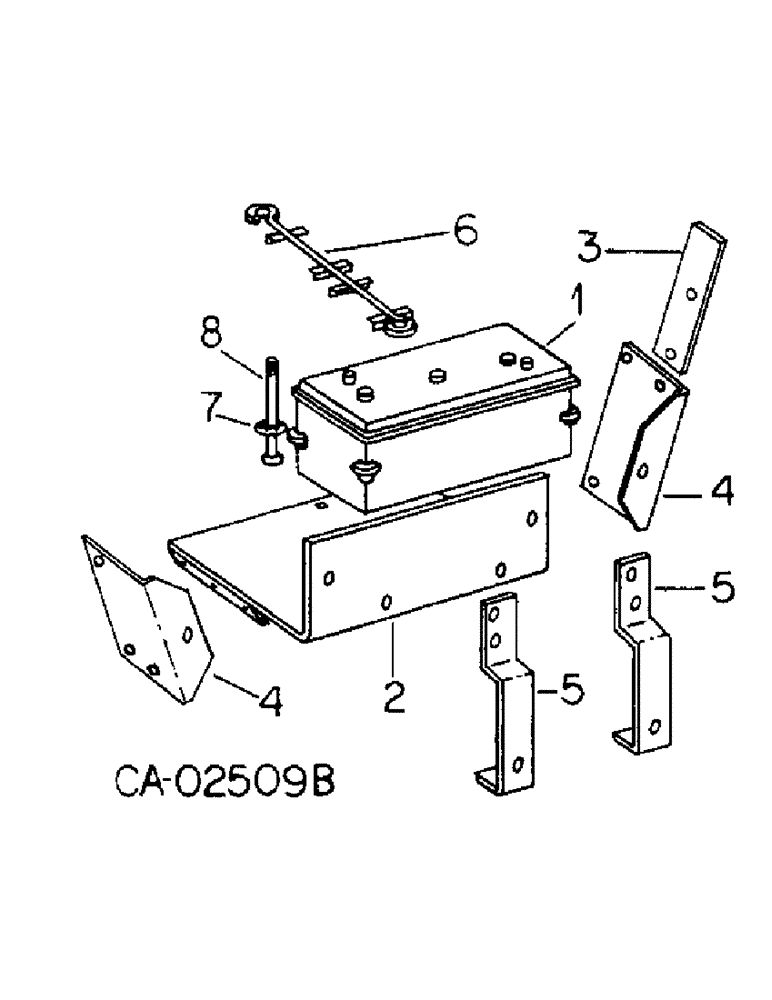 6
3
1
8
7
4
5
4
2
5
CA-02509B