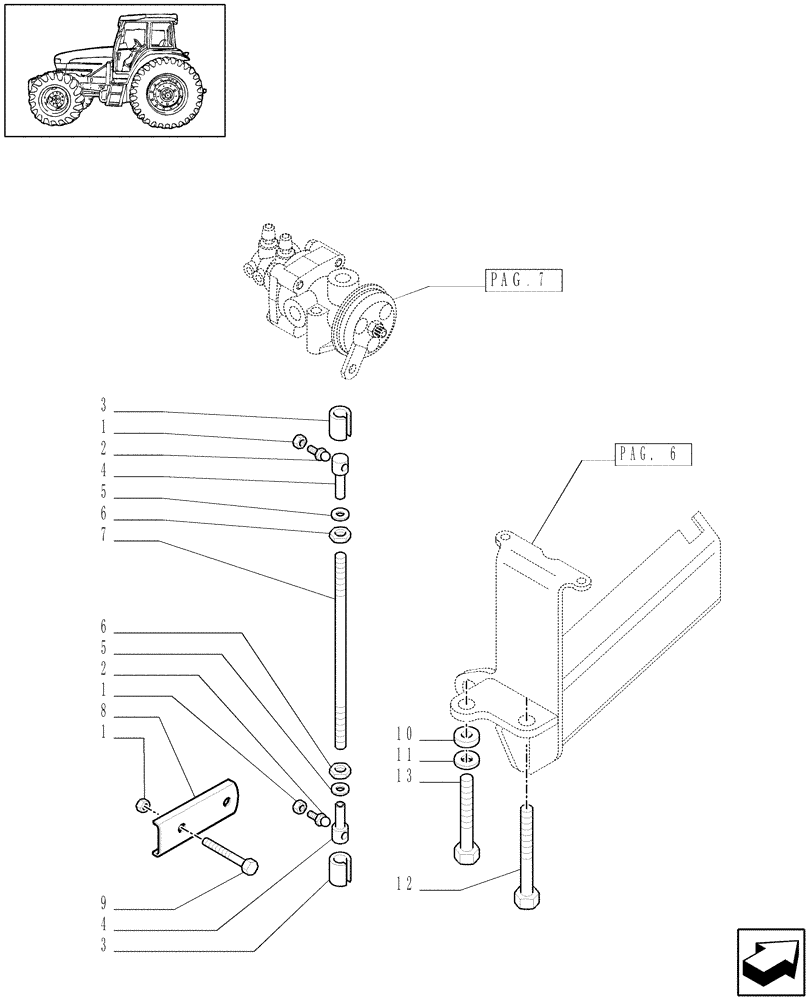 PAG. 7

PAG. 6

3
1
2
4
5
6
7
6
5
2
1
8
1
9
4
3
10
11
13
12