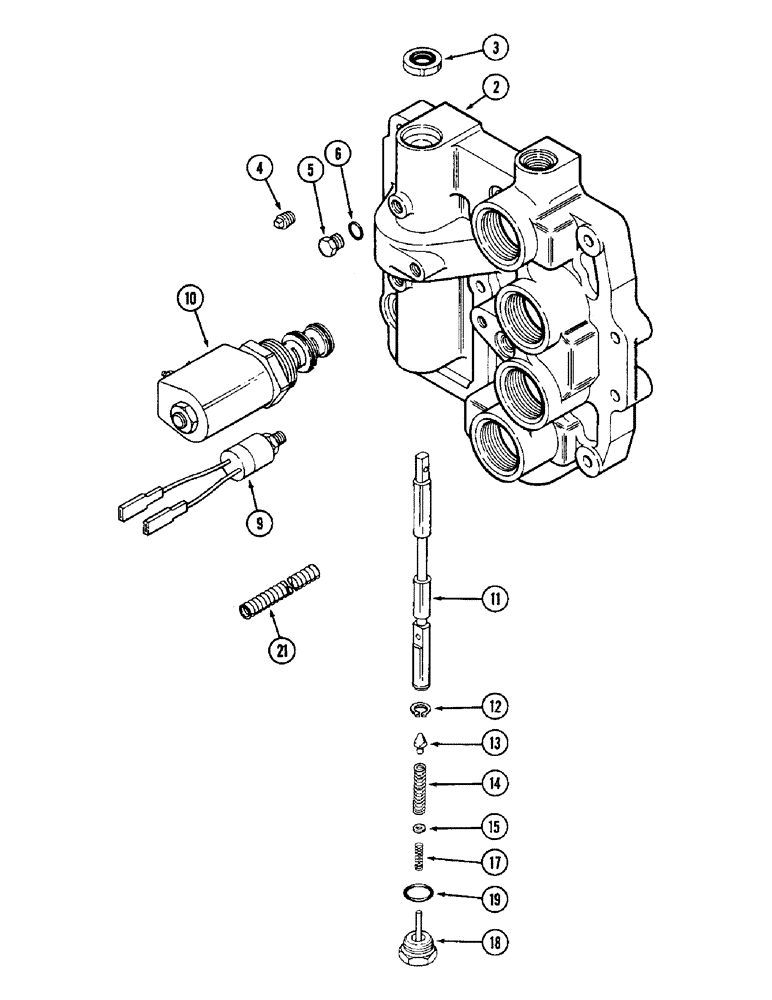 3
2
4
5
6
10
9
21
11
12
13
14
15
17
19
18