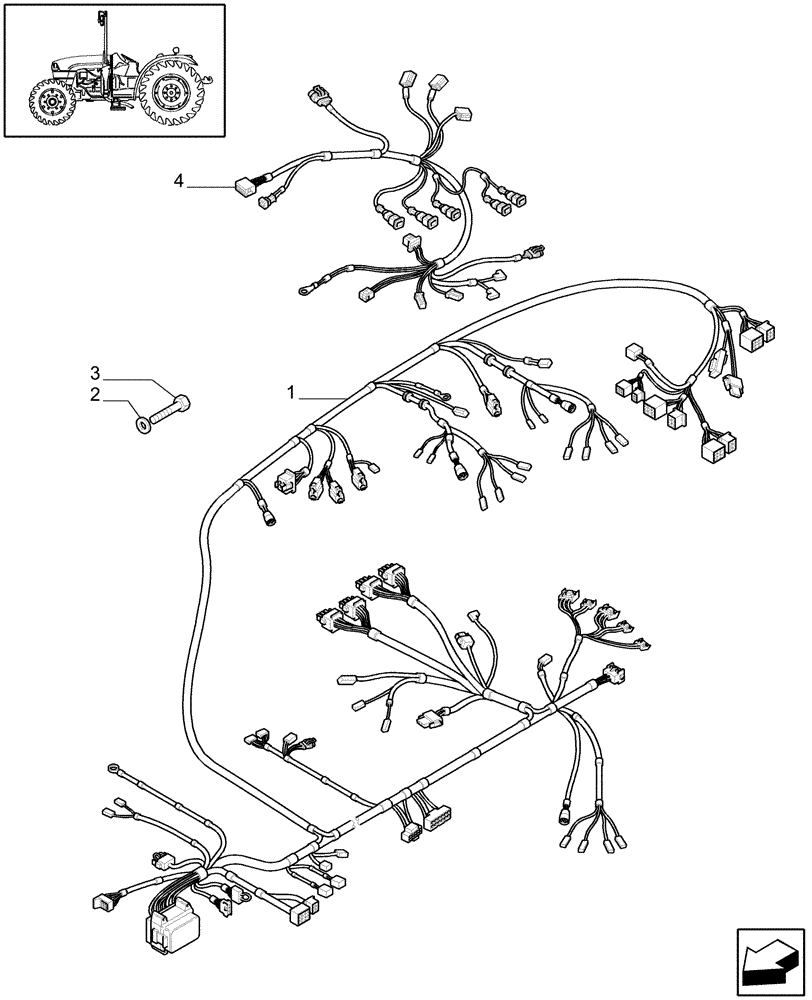 4
3
2
1