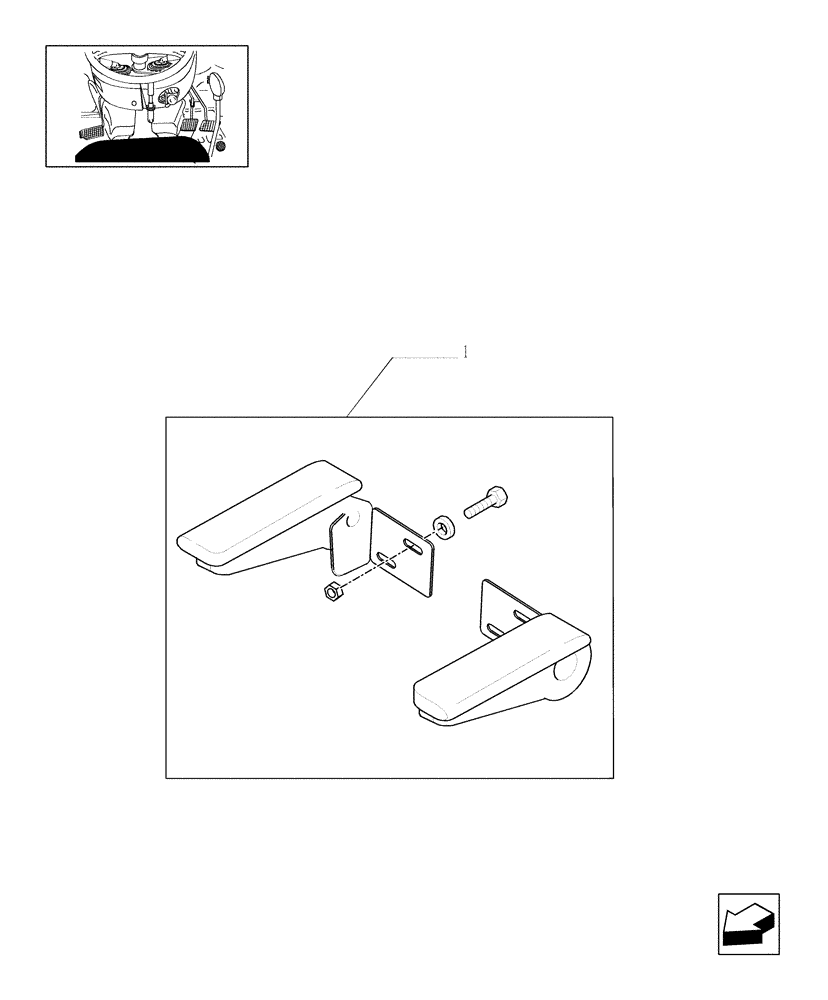 1