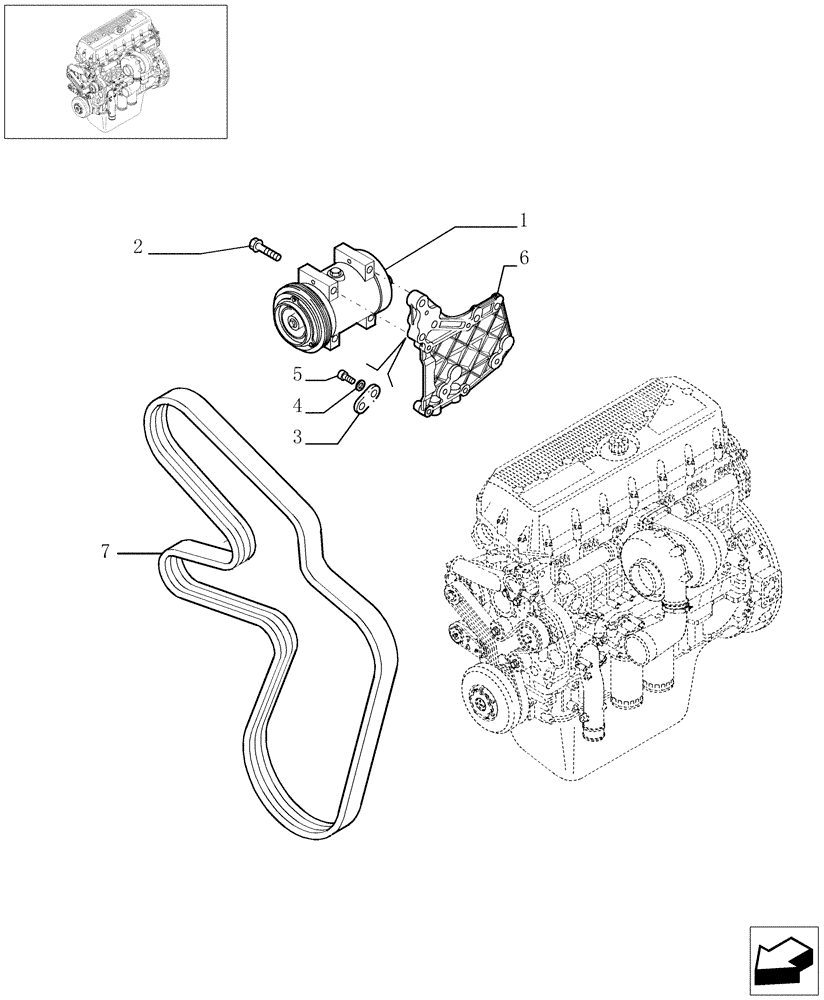 1
2
6
5
4
3
7