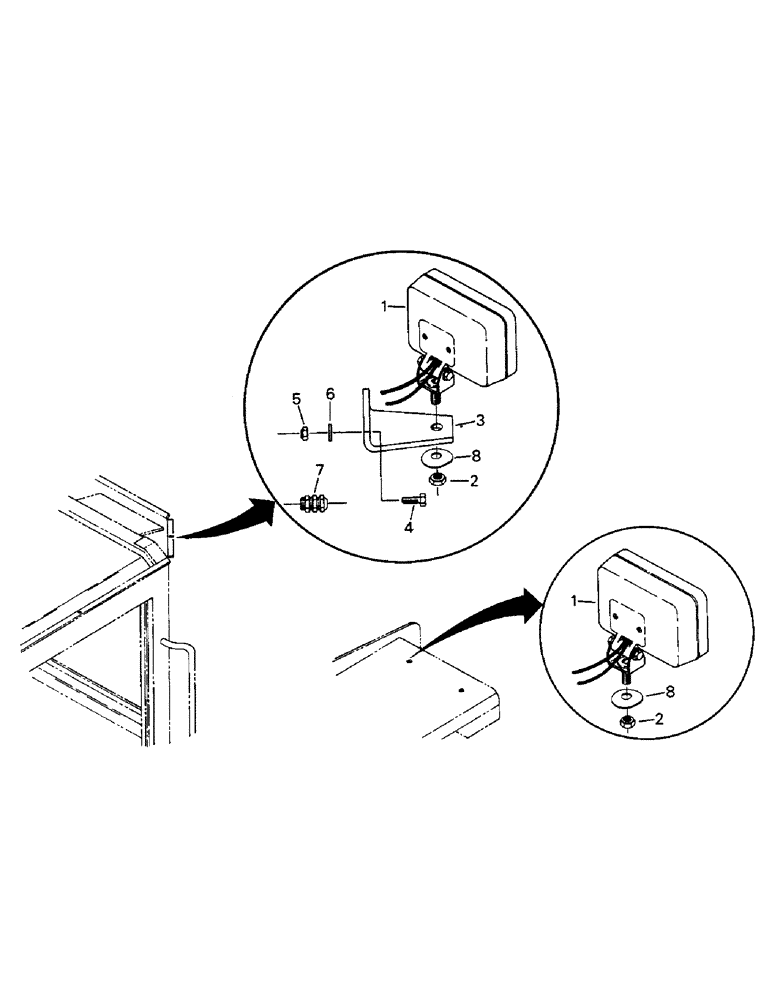 1
5
6
3
8
2
7
4
1
8
2