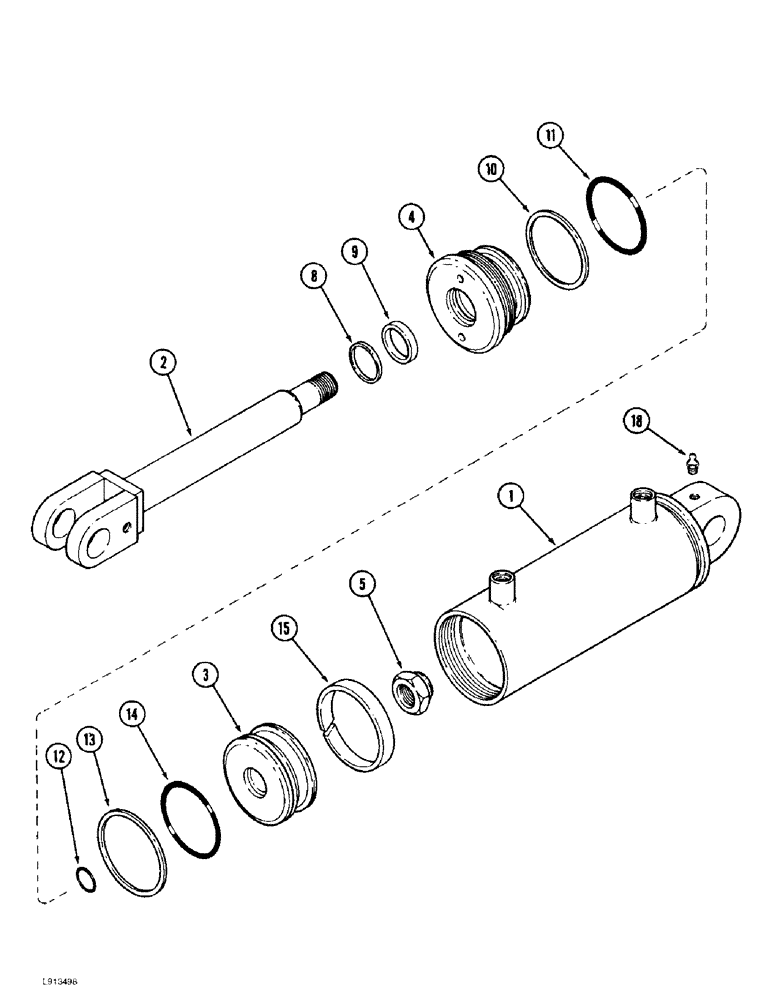 11
10
4
9
8
2
18
1
5
15
3
14
13
12
L913498