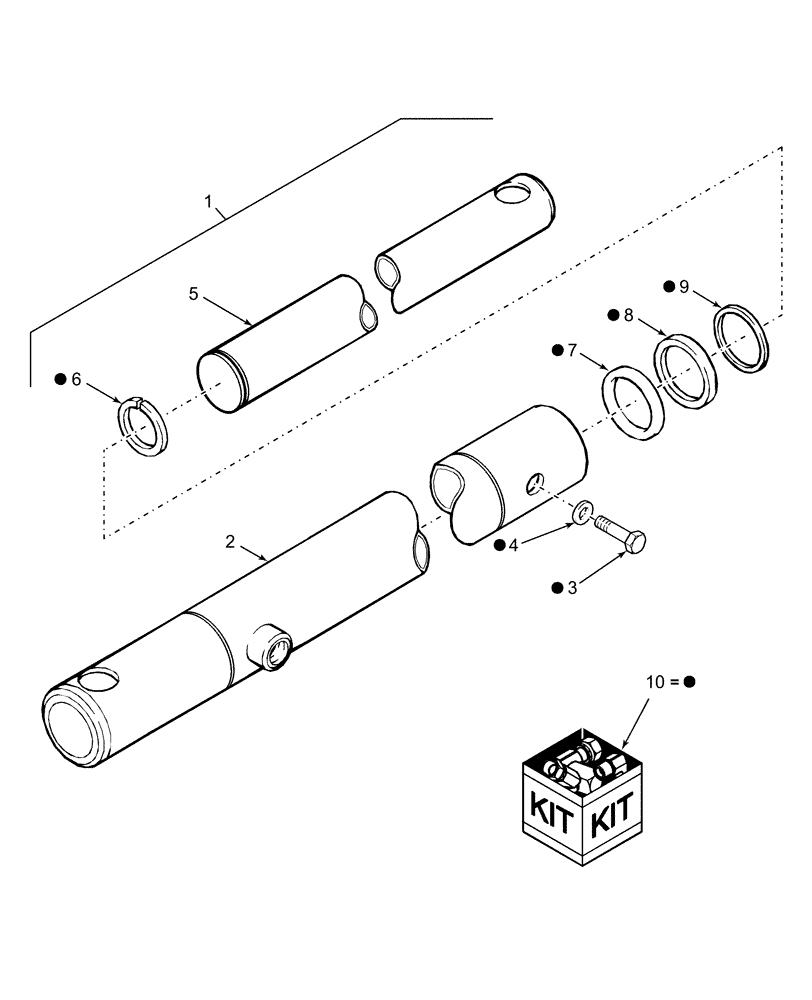 1

5

● 9

● 8

● 7

● 6

2

● 4

● 3

10 = ●

KIT KIT