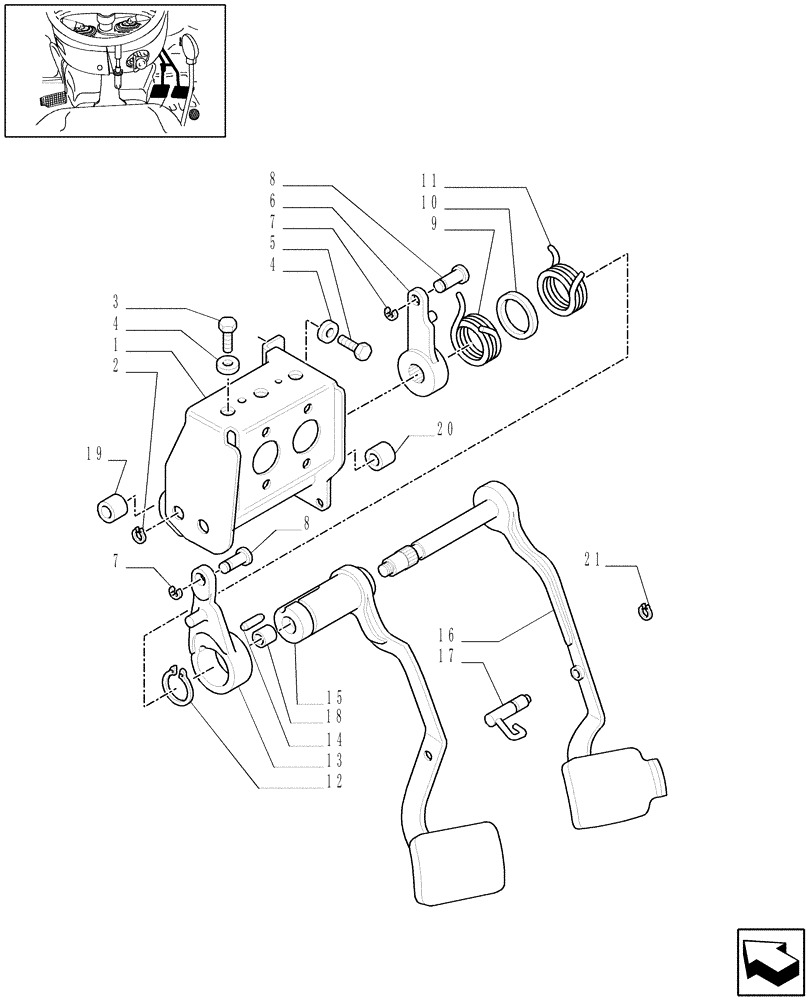 8
6
7
5
4
11
10
9
3
4
1
2
19
20
8
7
21
16
17
15
18
14
13
12