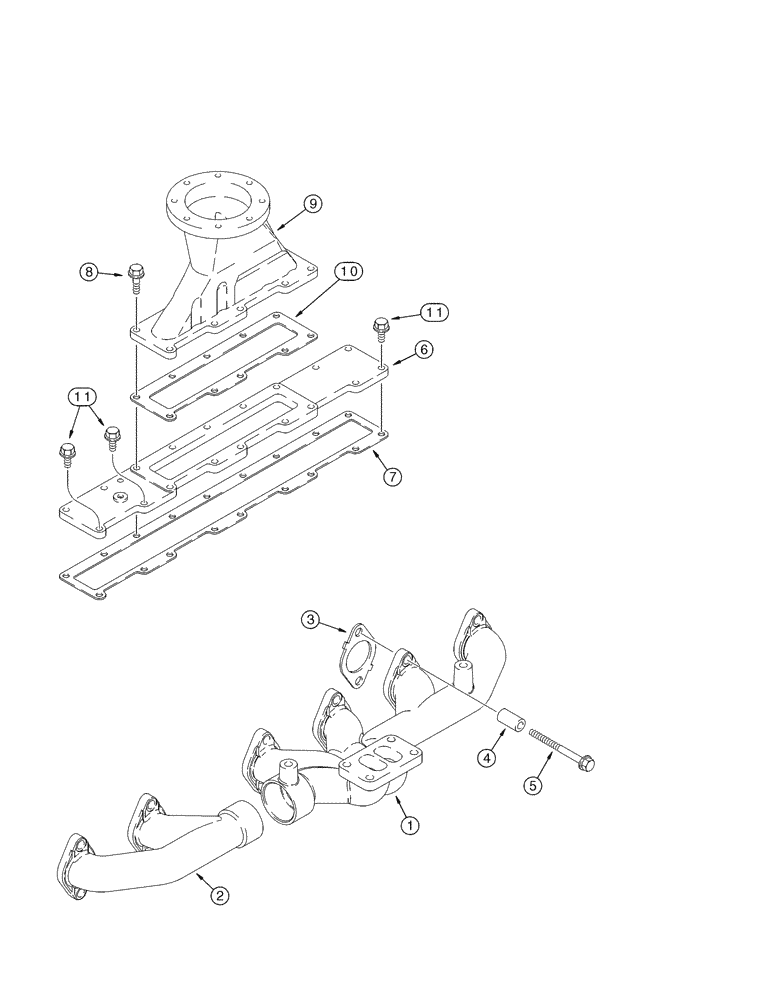 9
8
10
11
6
11
7
3
4
5
1
2