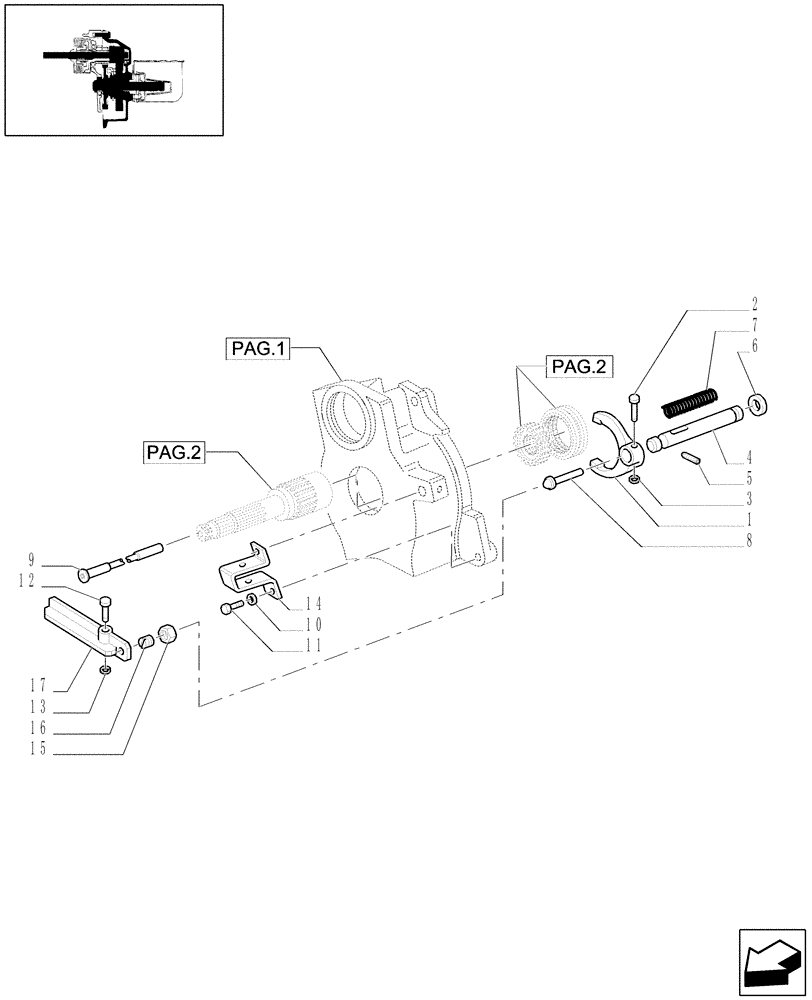 PAG.1

PAG.2

PAG.2

2
7
6
4
5
3
1
8
9
12
14
10
11
17
13
16
15