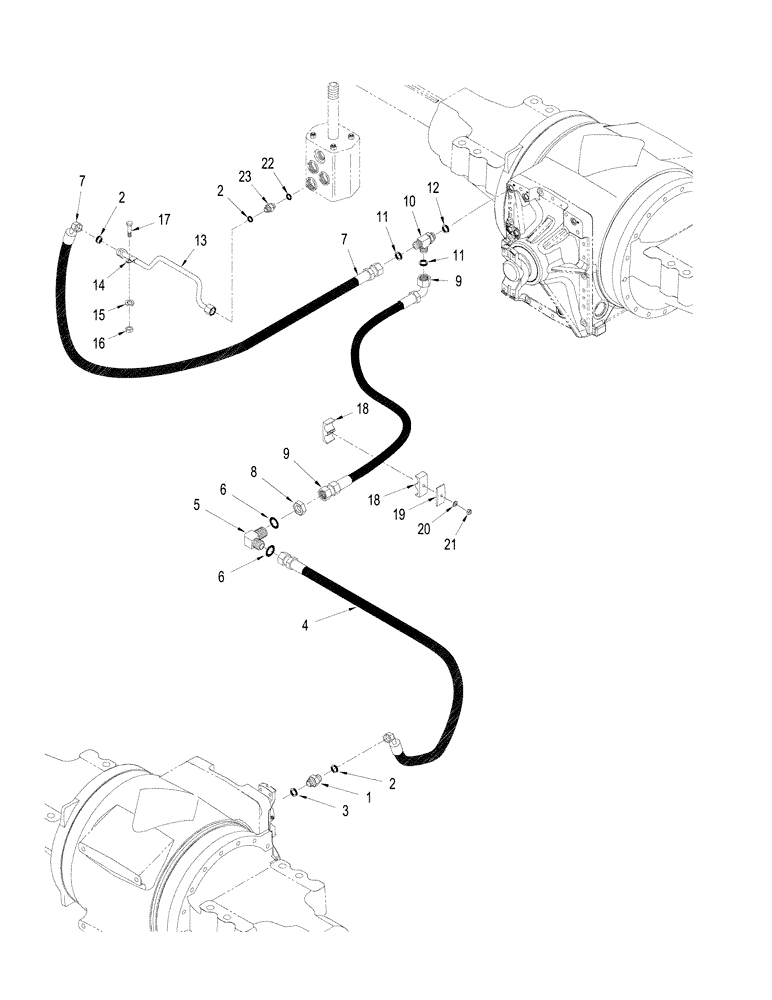 7
2
17
13
14
15
16
2
23
22
7
11
10
12
11
9
18
9
8
6
5
6
18
19
20
21
4
2
1
3