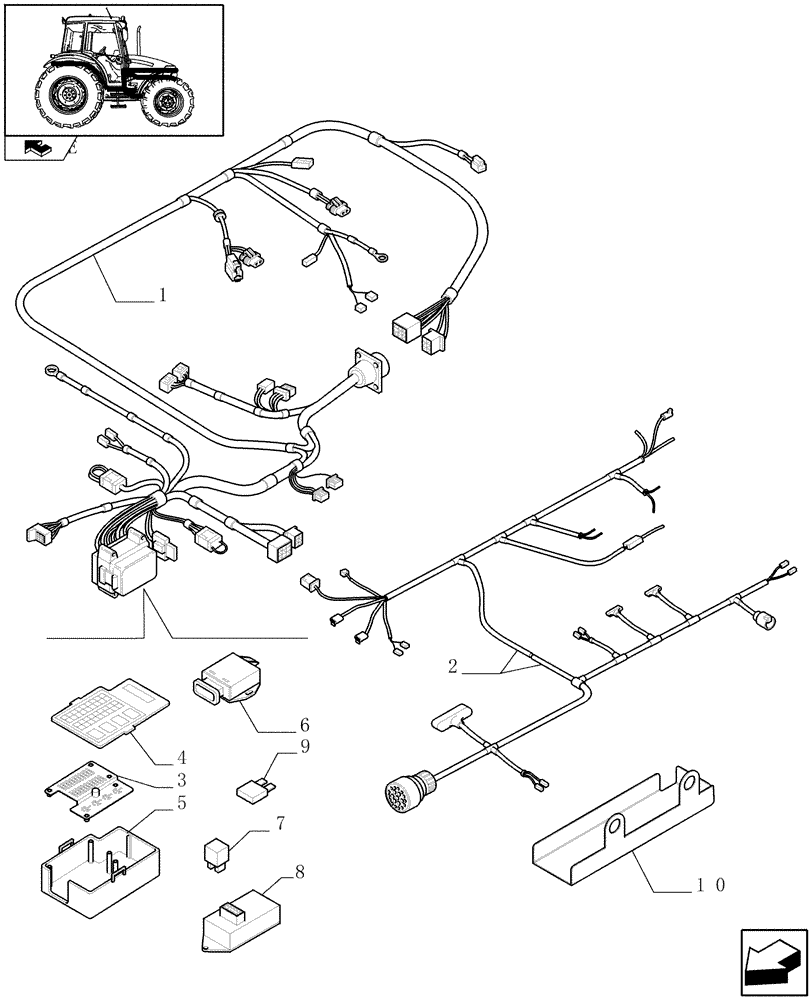 1
2
6
4
9
3
5
7
8
10