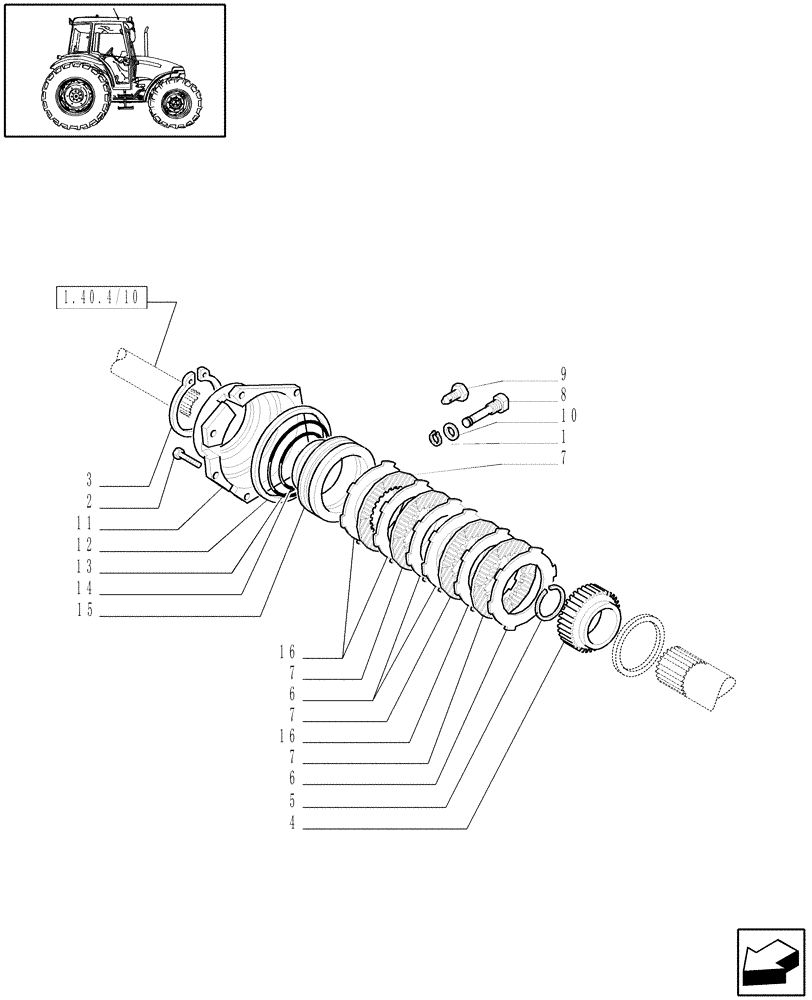 1.40.4/10

9
8
10
1
7

3
2
11
12
13
14
15

16
7
6
7
16
7
6
5
4