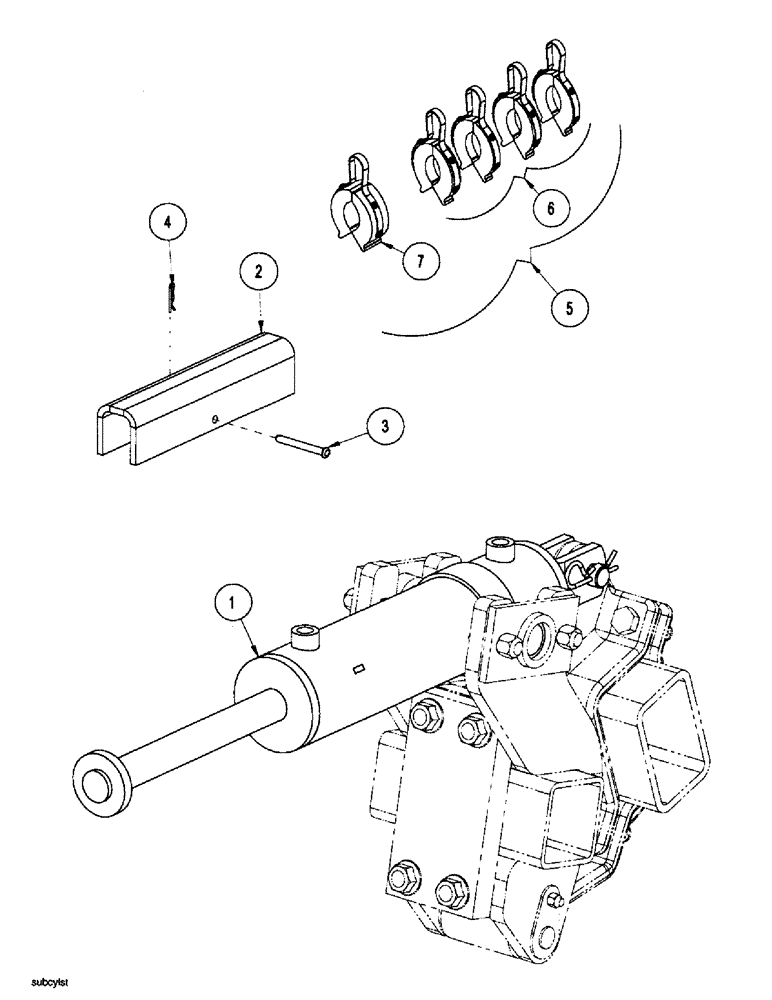 4
2
7
6
5
3
1
subcylst