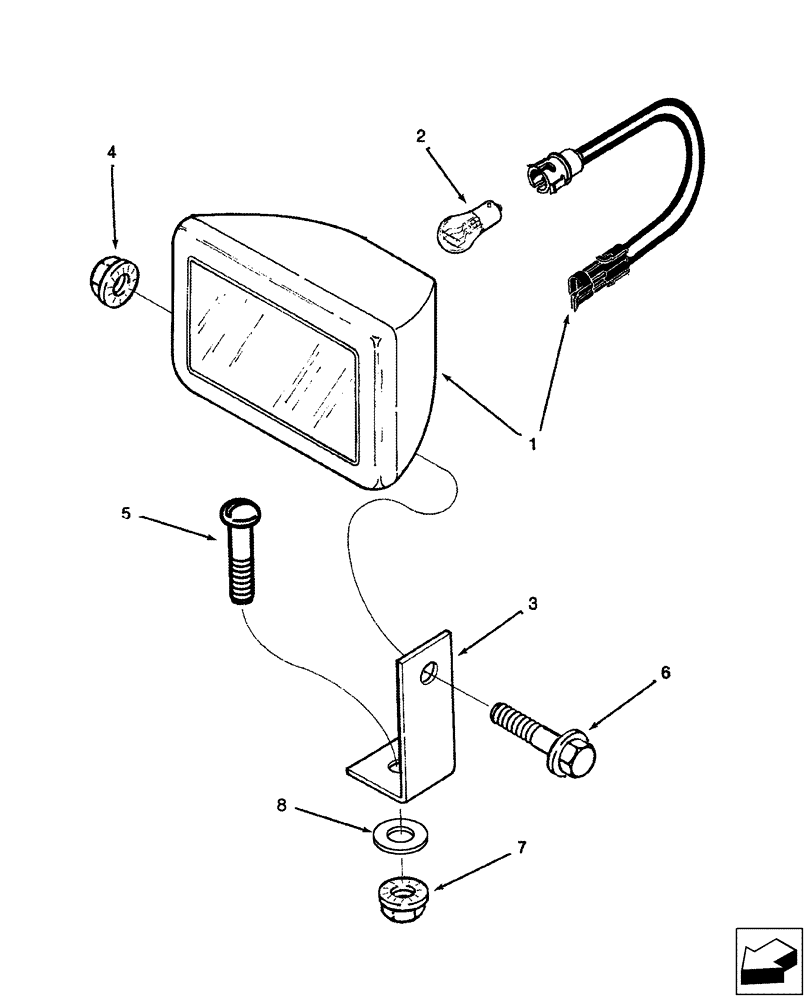 4
2
1
5
3
6
8
7