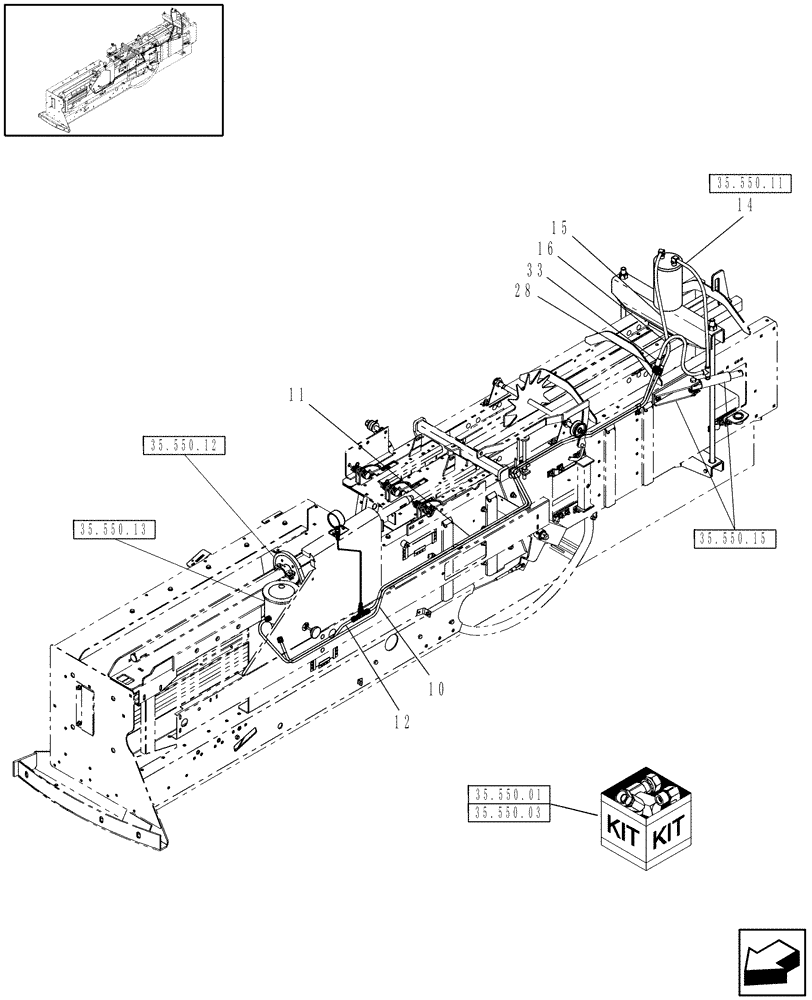 35.550.11
14
15
16
33
28
11
35.550.12
35.550.13
35.550.15
10
12
35.550.01
35.550.03
KIT KIT