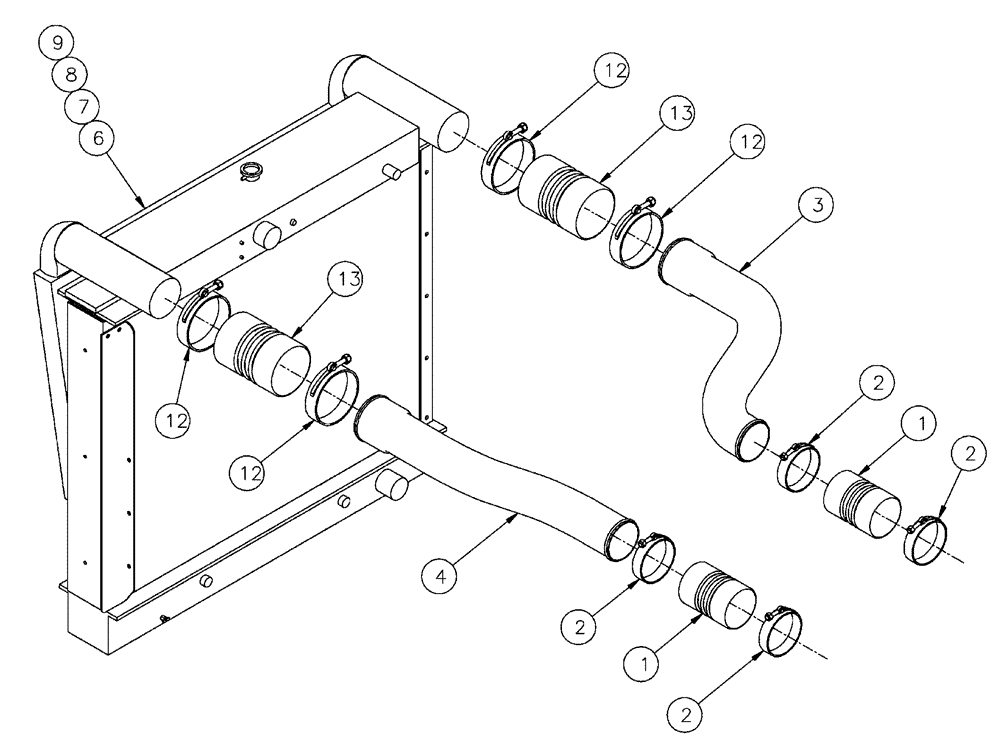 9
8
7
6
12
13
12
3
13
12
12
2
1
2
4
2
1
2