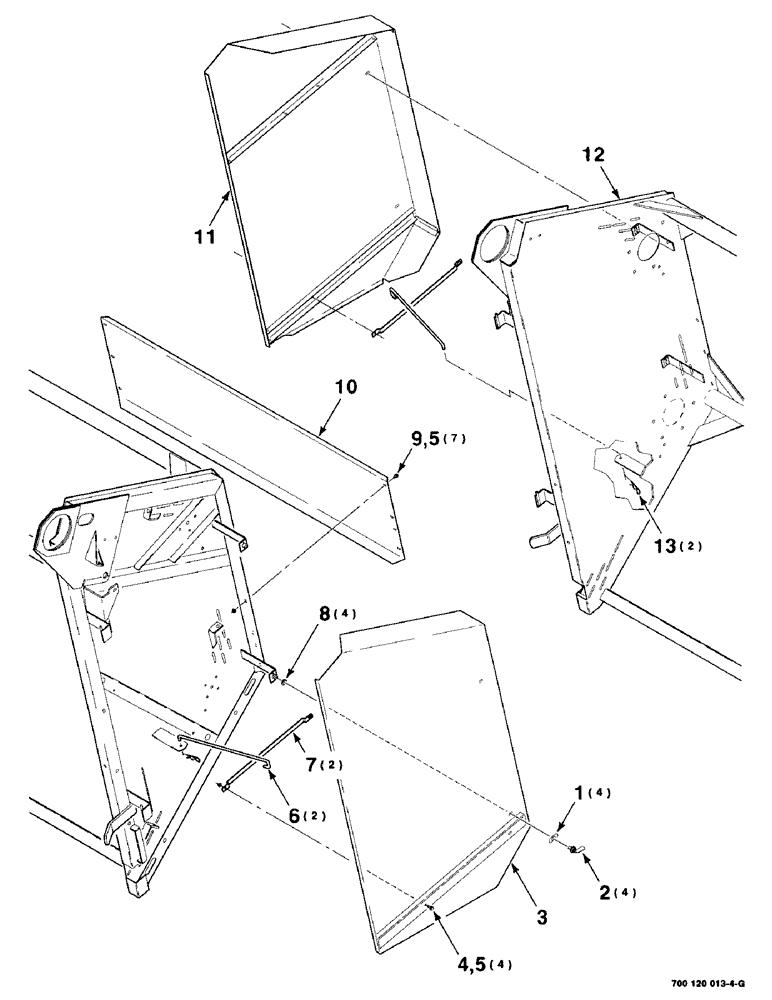 12
11
10
9,5 (7)
13 (2)
8 (4)
7 (2)
6 (2)
1 (4)
2 (4)
3
4,5 (4)
700 120 013-4-G