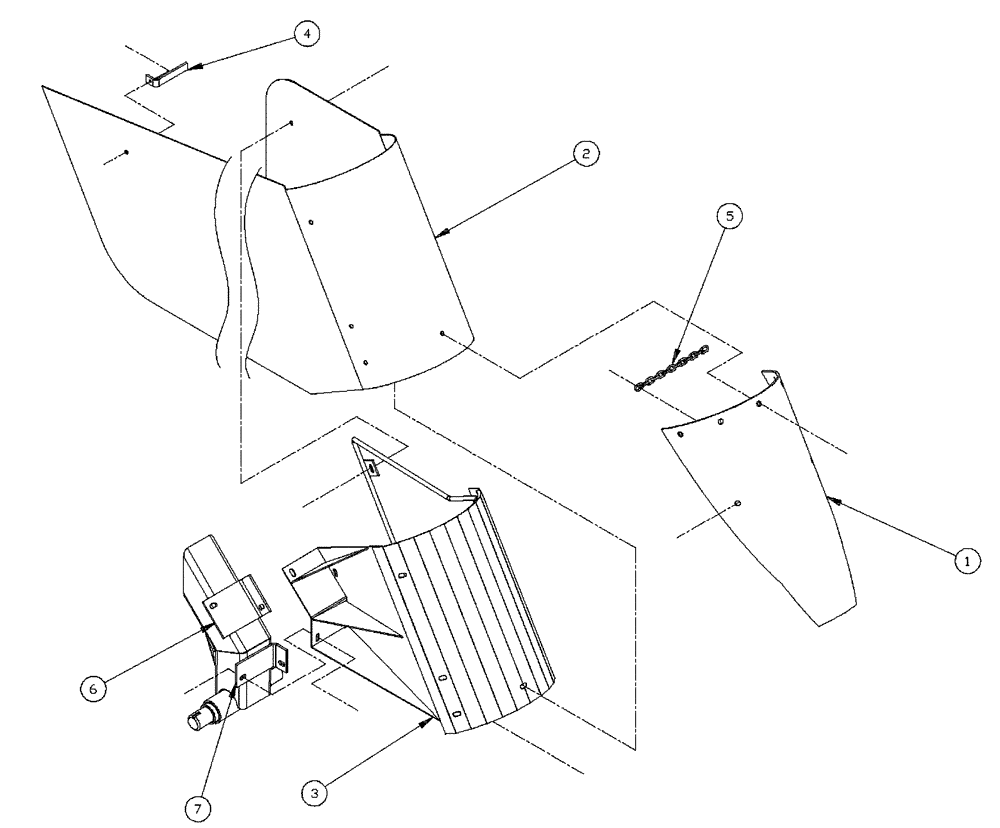 4

2

5

1

6

7

3