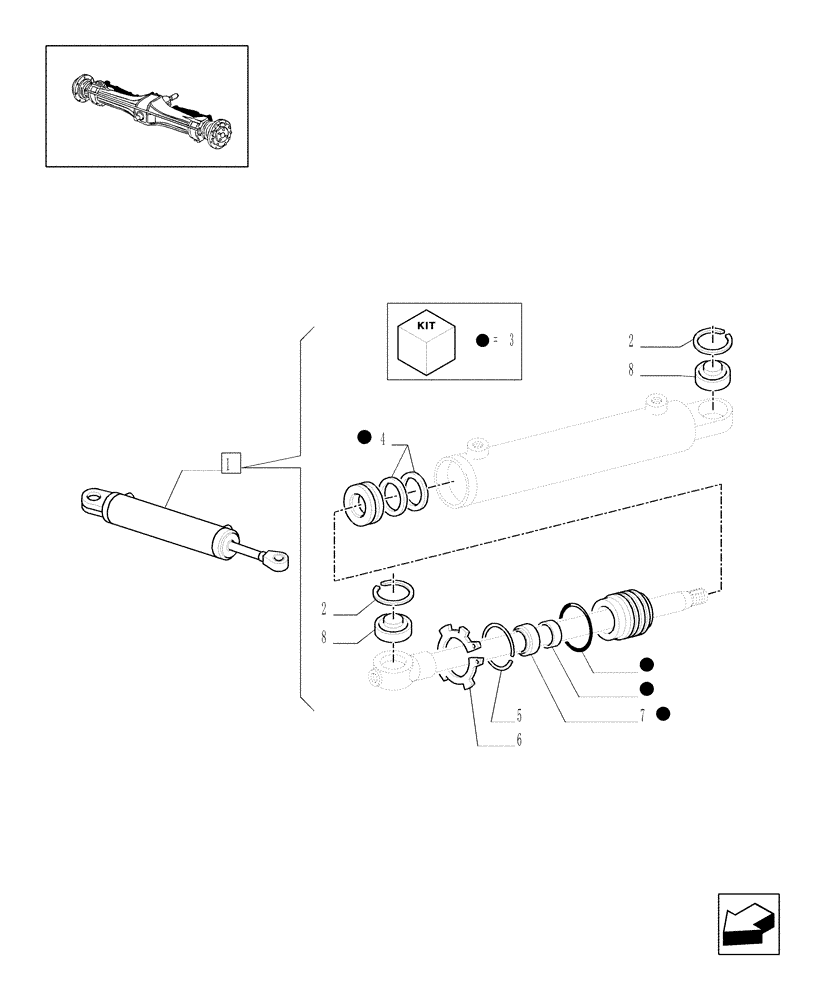 KIT

= 3

2

8

4

1

2

8

5

6

7