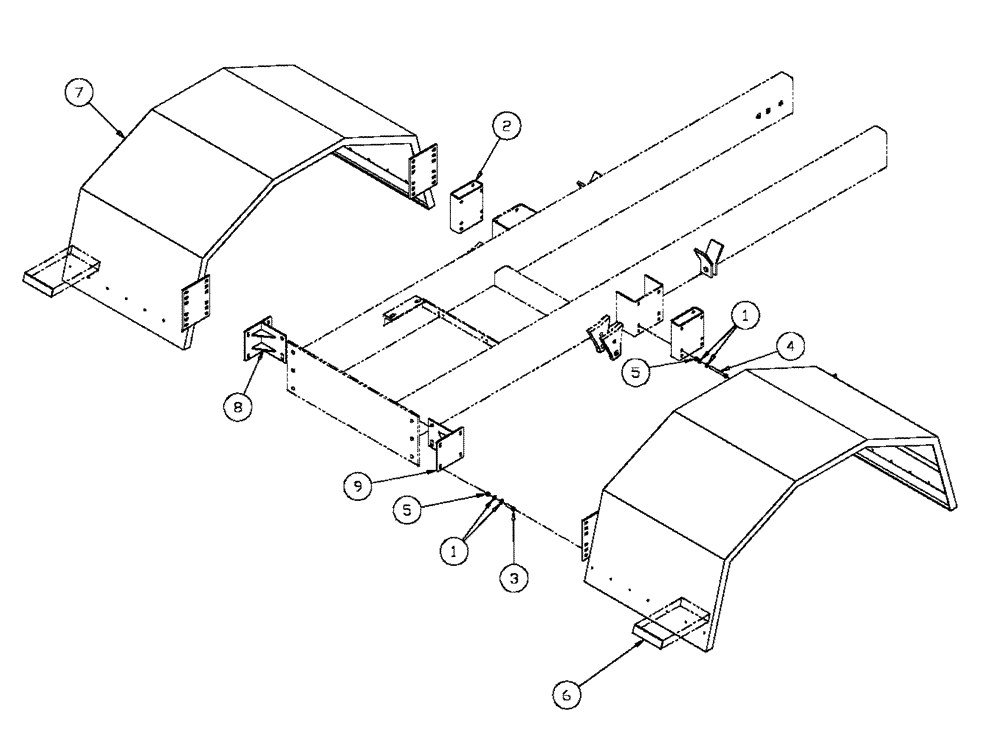 7
2
1
4
5
8
9
5
1
3
6