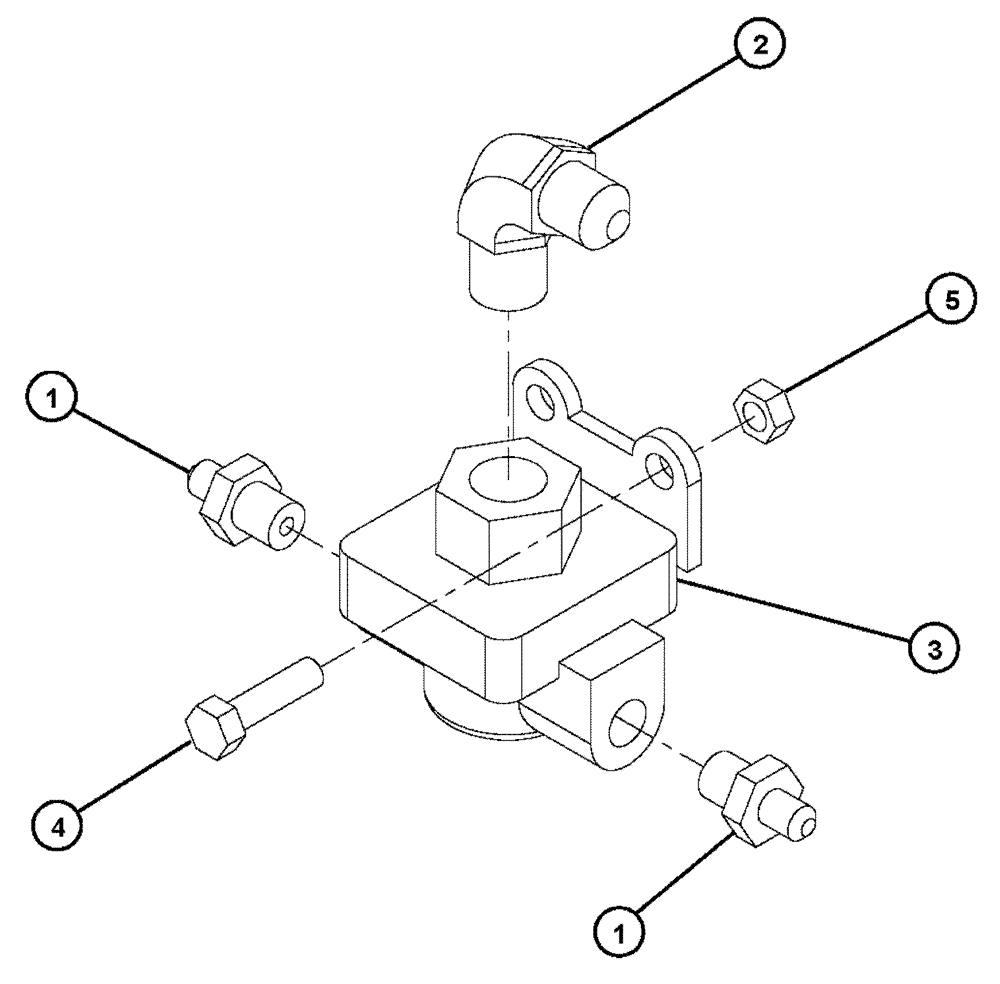 2

5

1

3

4

1