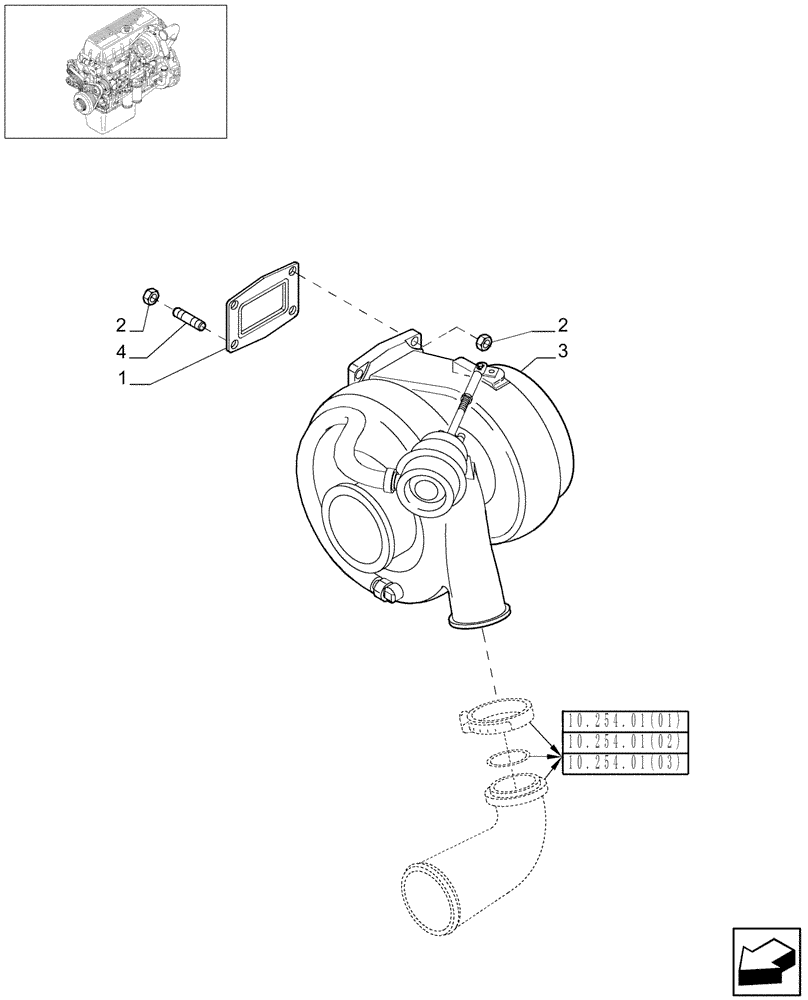 2
4
1
2
3
10.254.01(01)
10.254.01(02)
10.254.01(03)