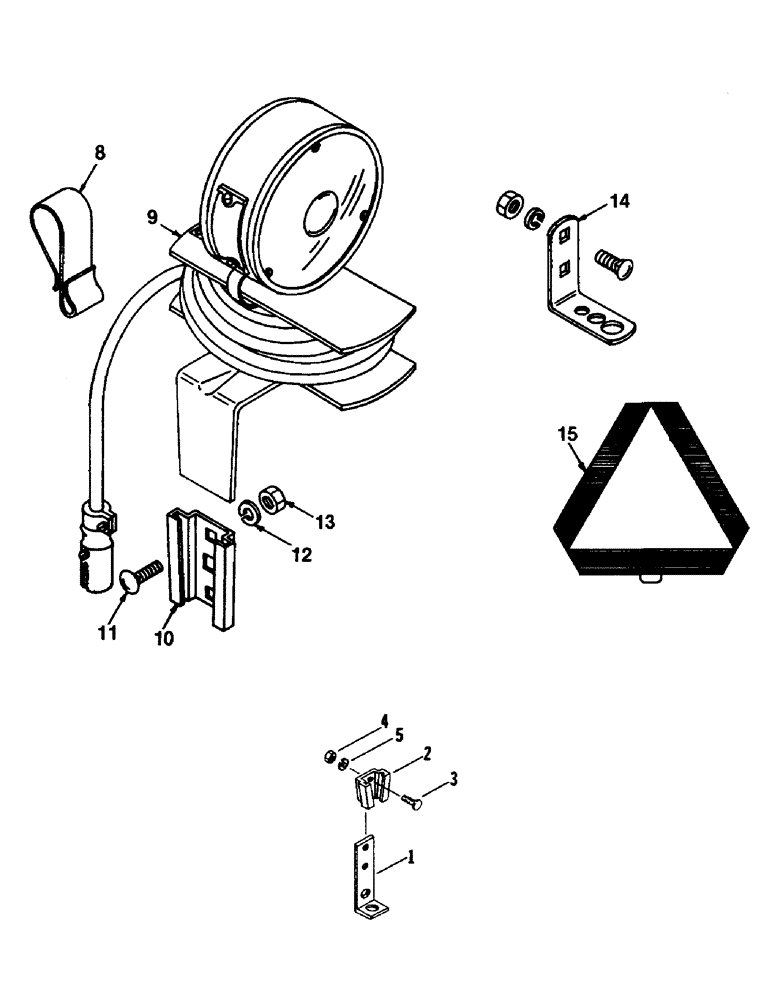 8
9
14
15
13
12
11
10
4
5
2
3
1