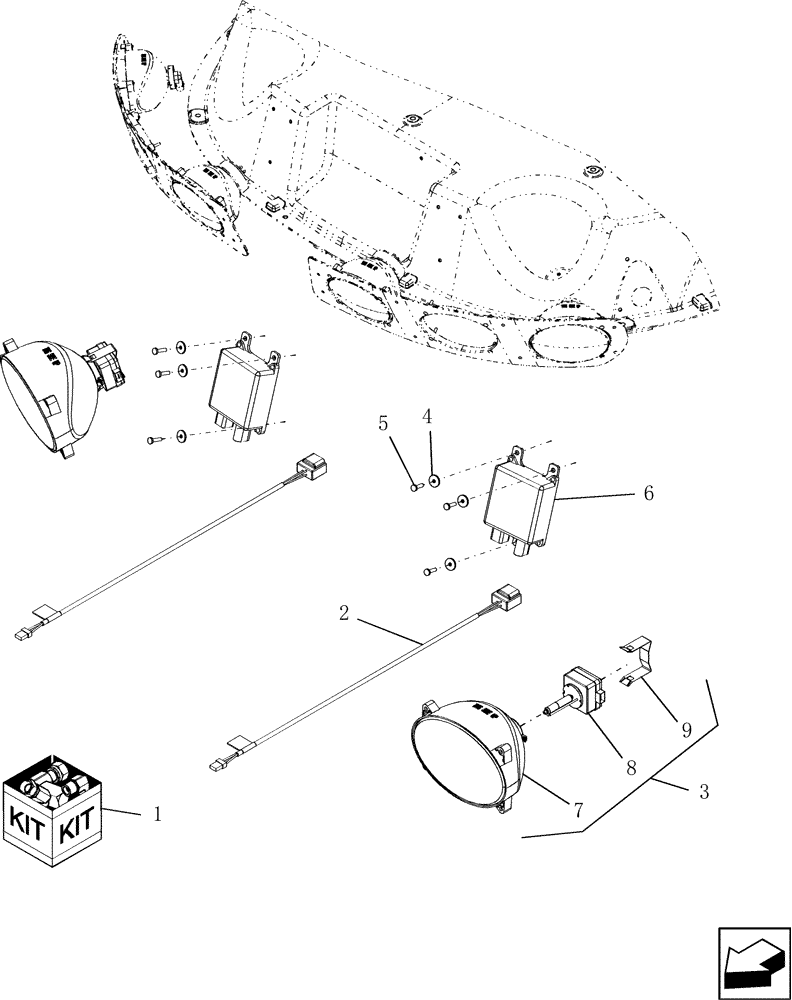 5
4
6
2
9
8
3
7
KIT KIT
1