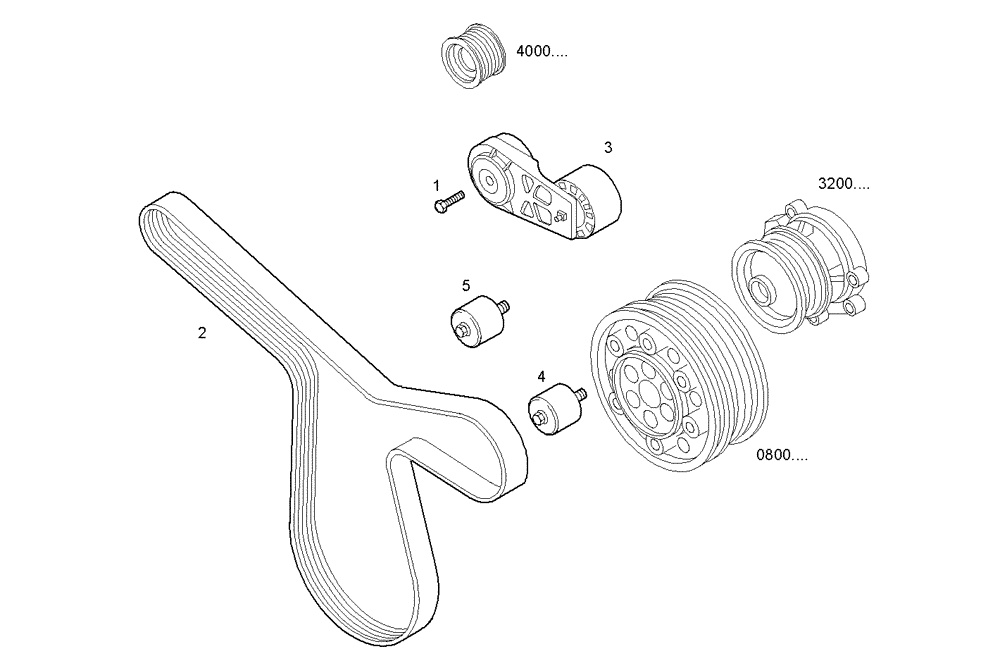 4000....

3

1

3200....

5

2

4

0800....