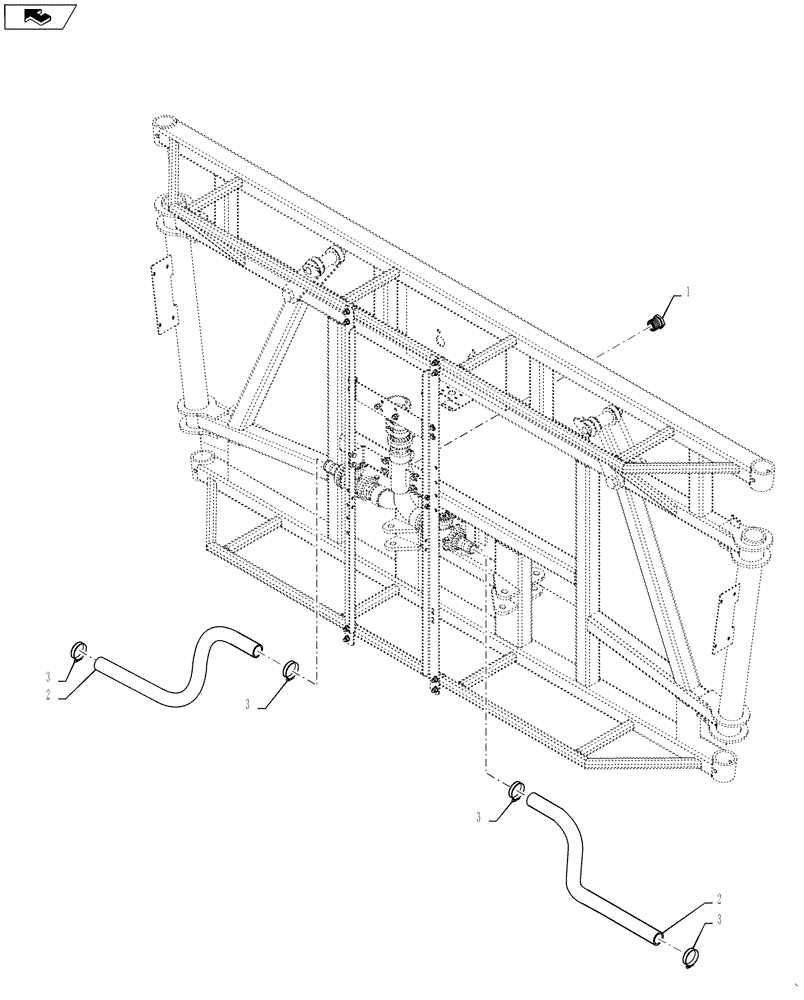 1
3
2
3
3
2
3