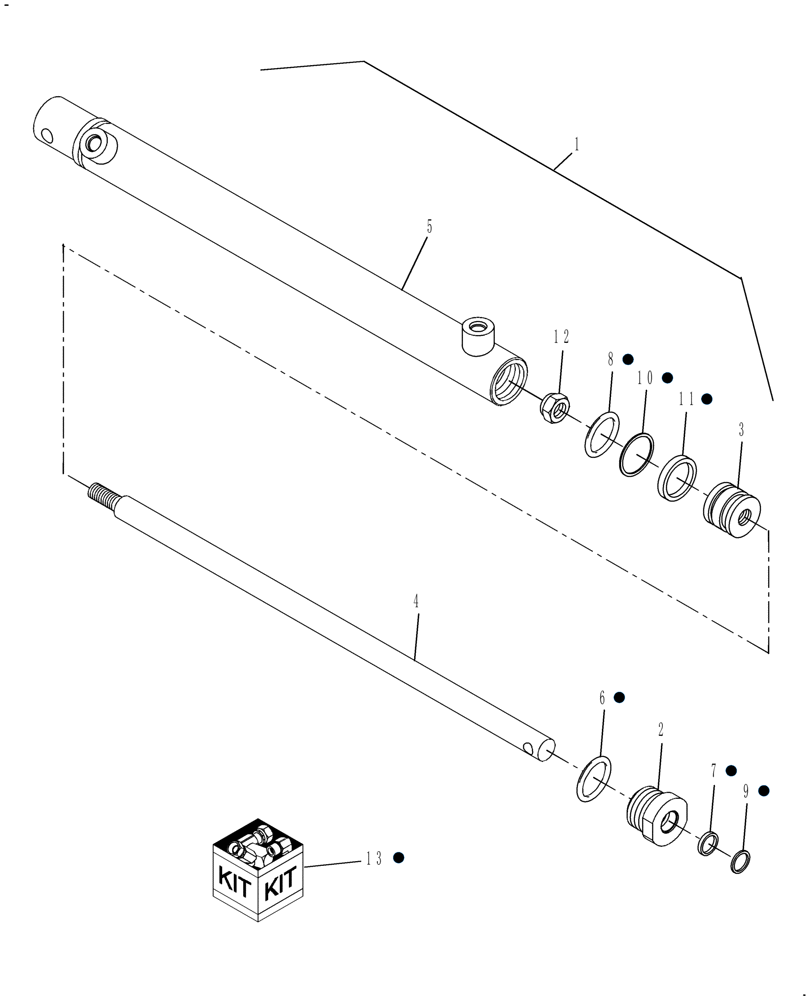 1
5
12
8 ●
10 ●
11 ●
3
4
6 ●
2
7 ●
9 ●
KIT KIT
13 ●