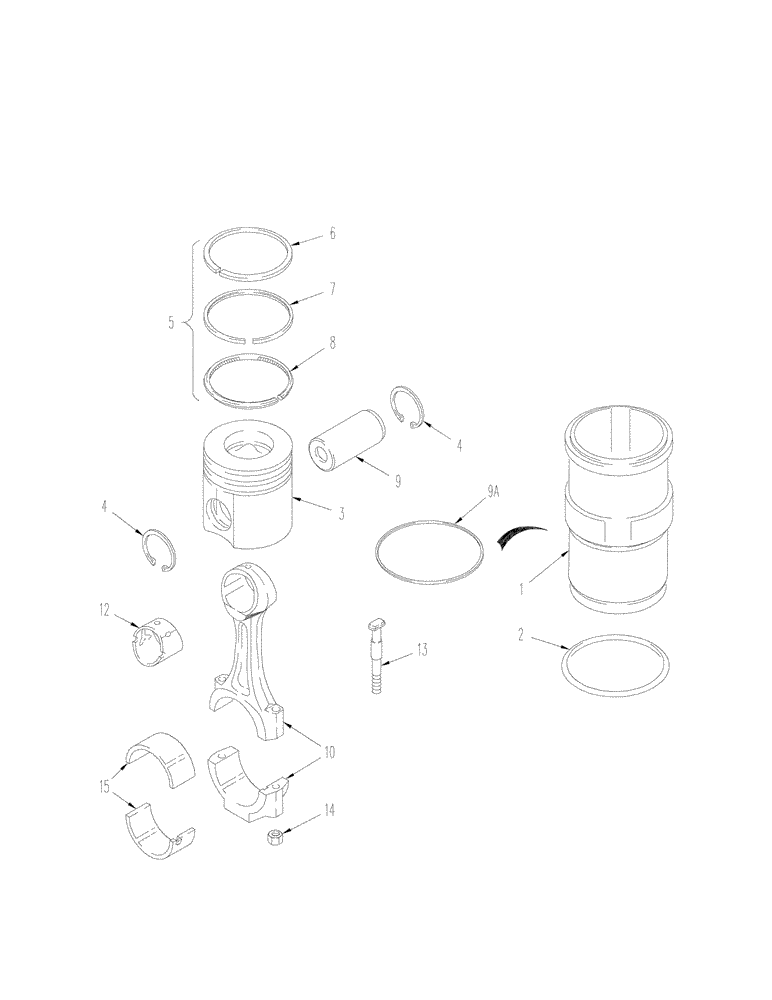 6
7
5
8
4
9
3
9A
4
1
12
13
2
10
15
14