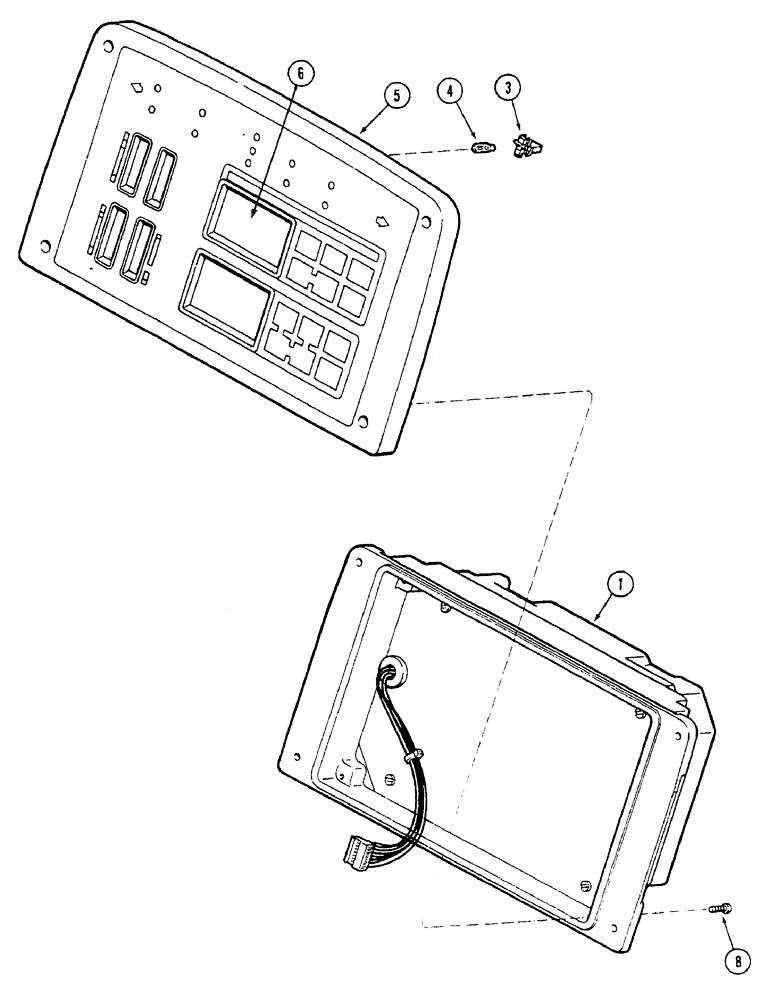 6
5
4
3
1
8