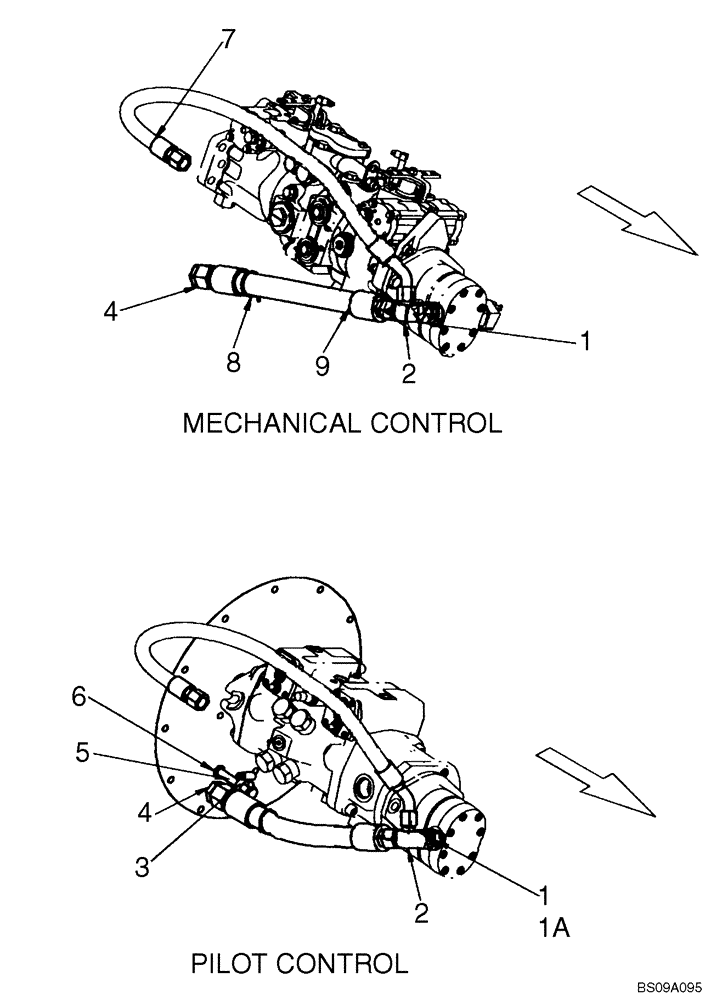 7

4

8

9

2

1

MECHANICAL CONTROL

6

5

4

3

2

1

1A

PILOT CONTROL

BS09A095