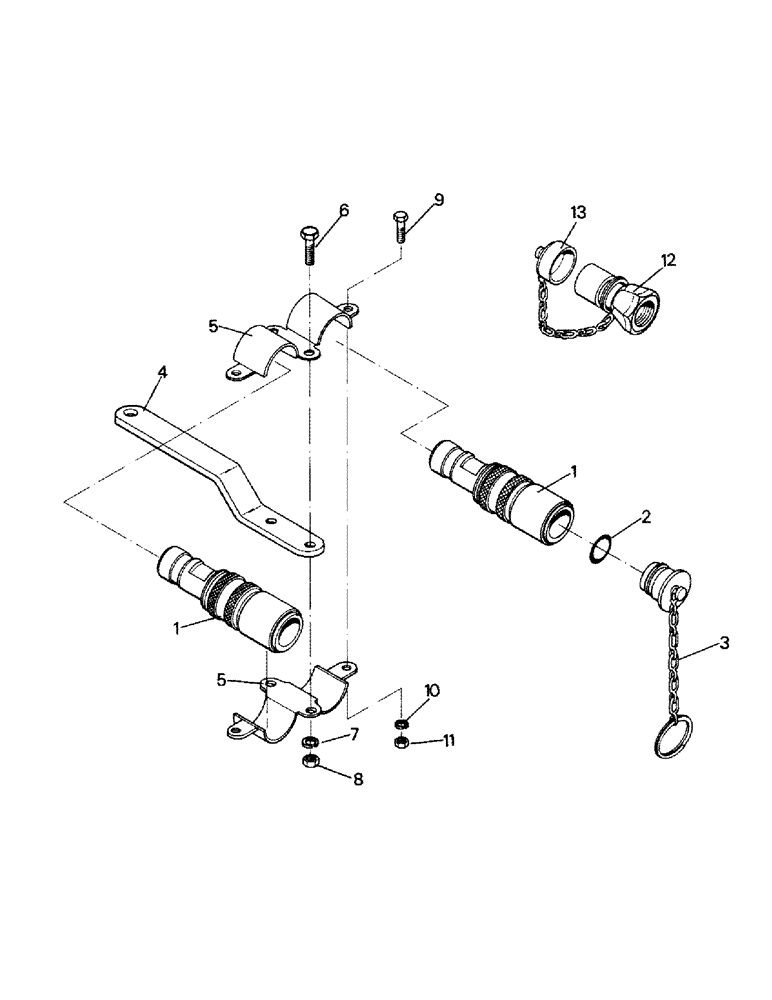 6
9
13
12
5
4
1
2
1
3
5
10
7
11
8