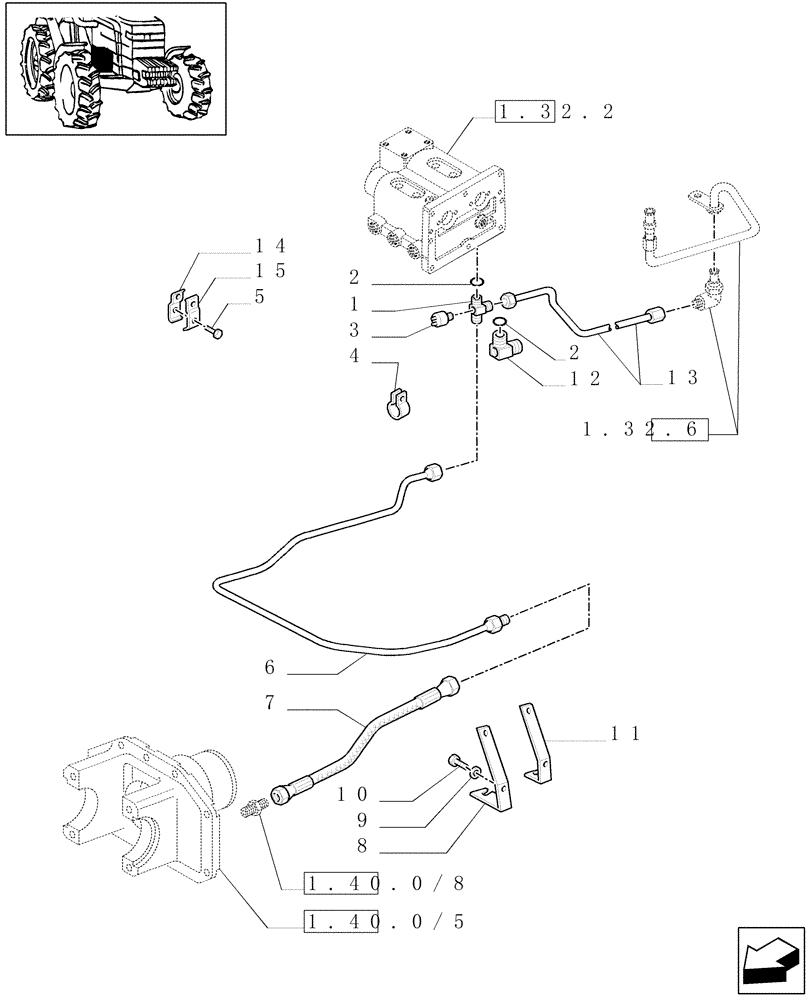 1.32.2

14
15
5

2
1
3
4

2
12
13

1.32.6

6
7

11

10
9
8

1.40.0/8
1.40.0/5