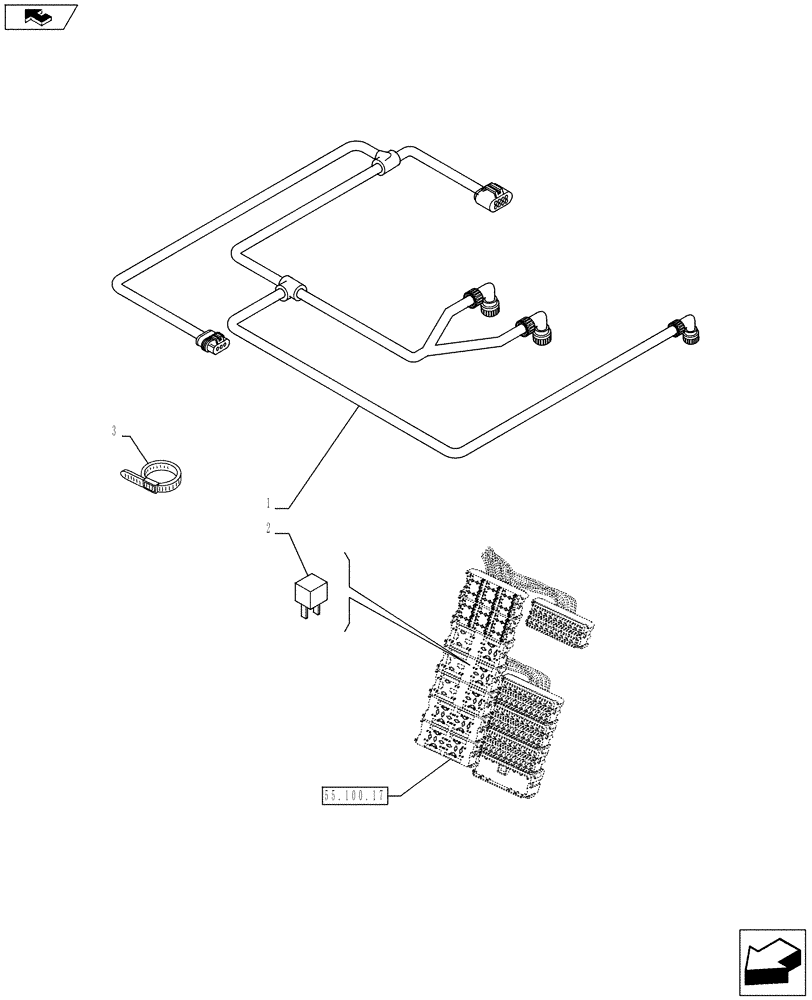 3

1

2

55.100.17