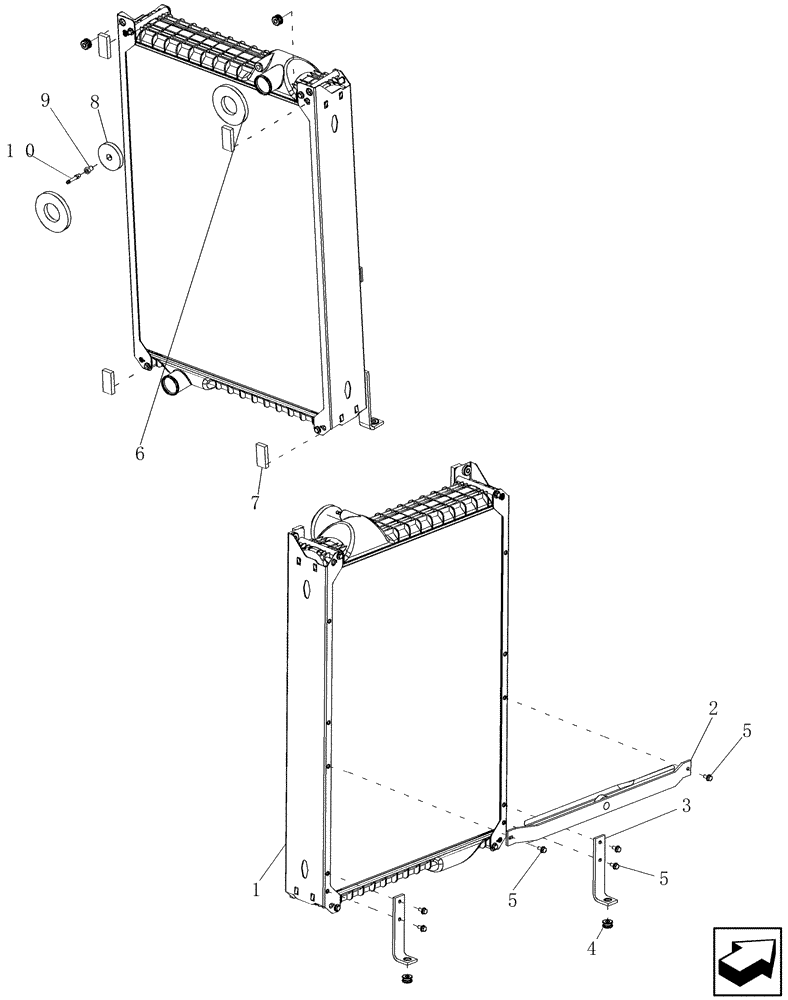 9
8
10
6
7
2
5
3
5
5
1
4