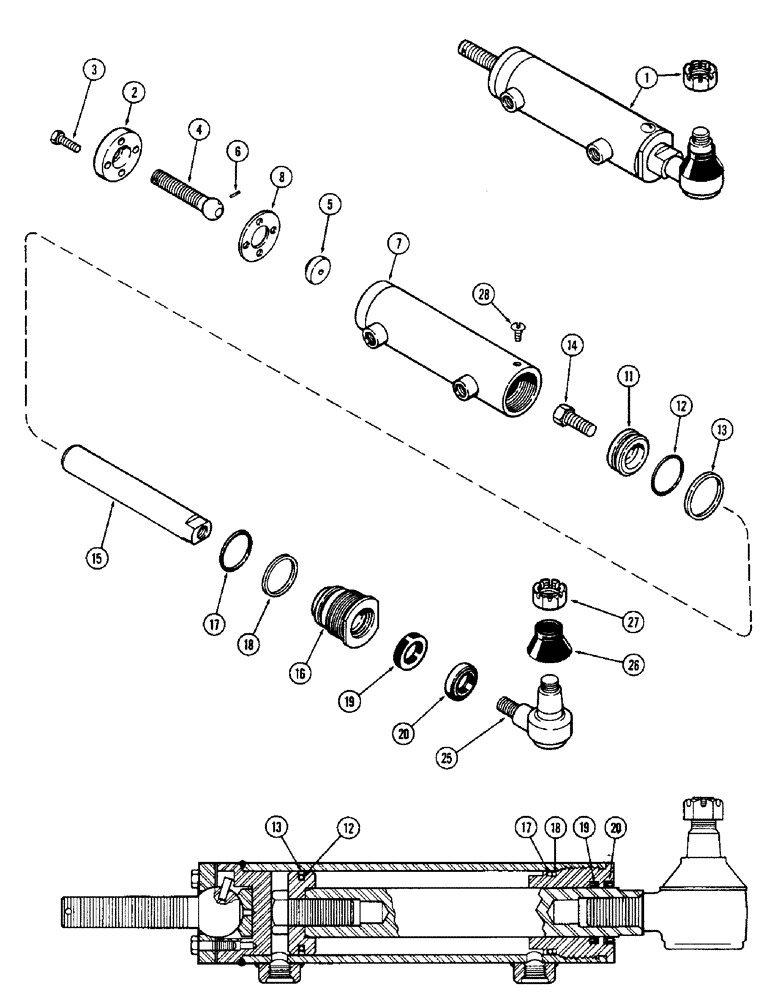 1
3
2
4
6
8
5
7
28
14
11
12
13
15
17
18
16
19
20
27
26
25
13
12
17
18
19
20