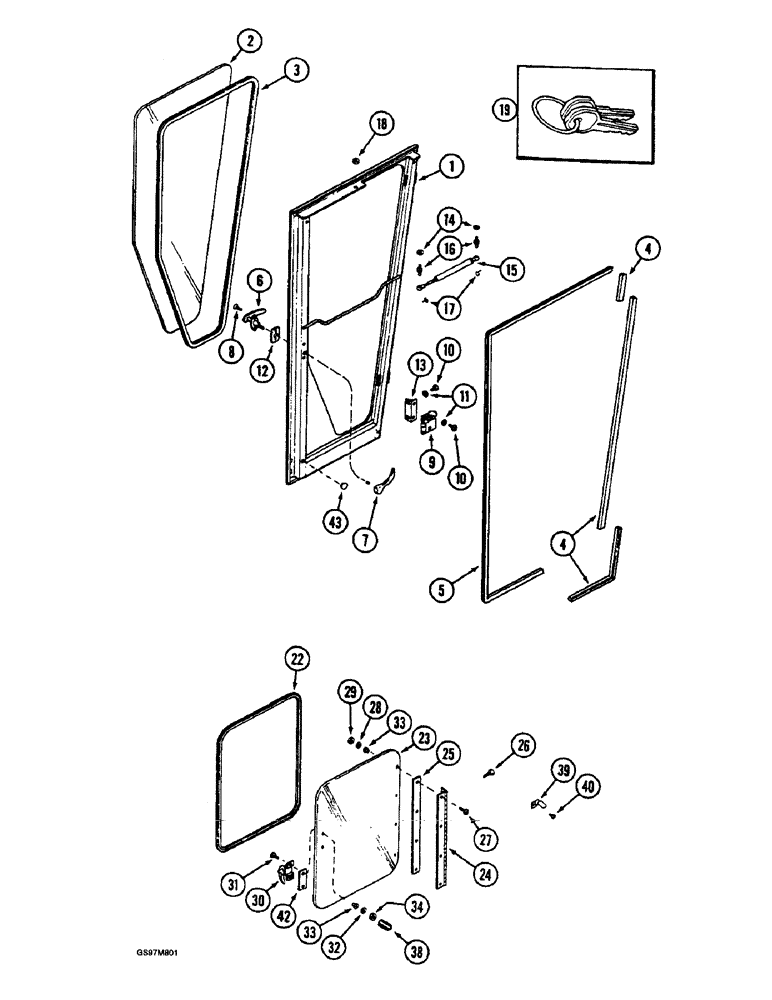 2
3
19
18
1
14
16
15
17
4
6
8
12
13
10
11
9
10
43
7
4
5
22
29
28
33
23
25
26
39
40
27
24
31
30
42
33
32
34
38
GS97M801