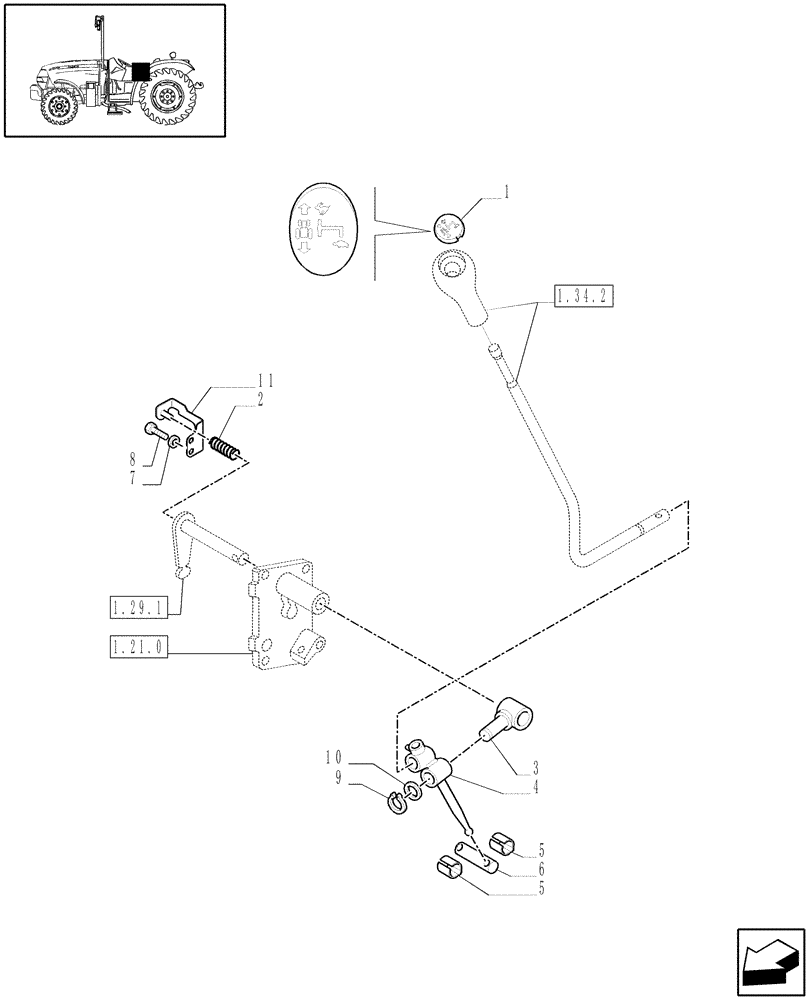 1
1.34.2
11
2
8
7
1.29.1
1.21.0
10
9
3
4
5
6
5