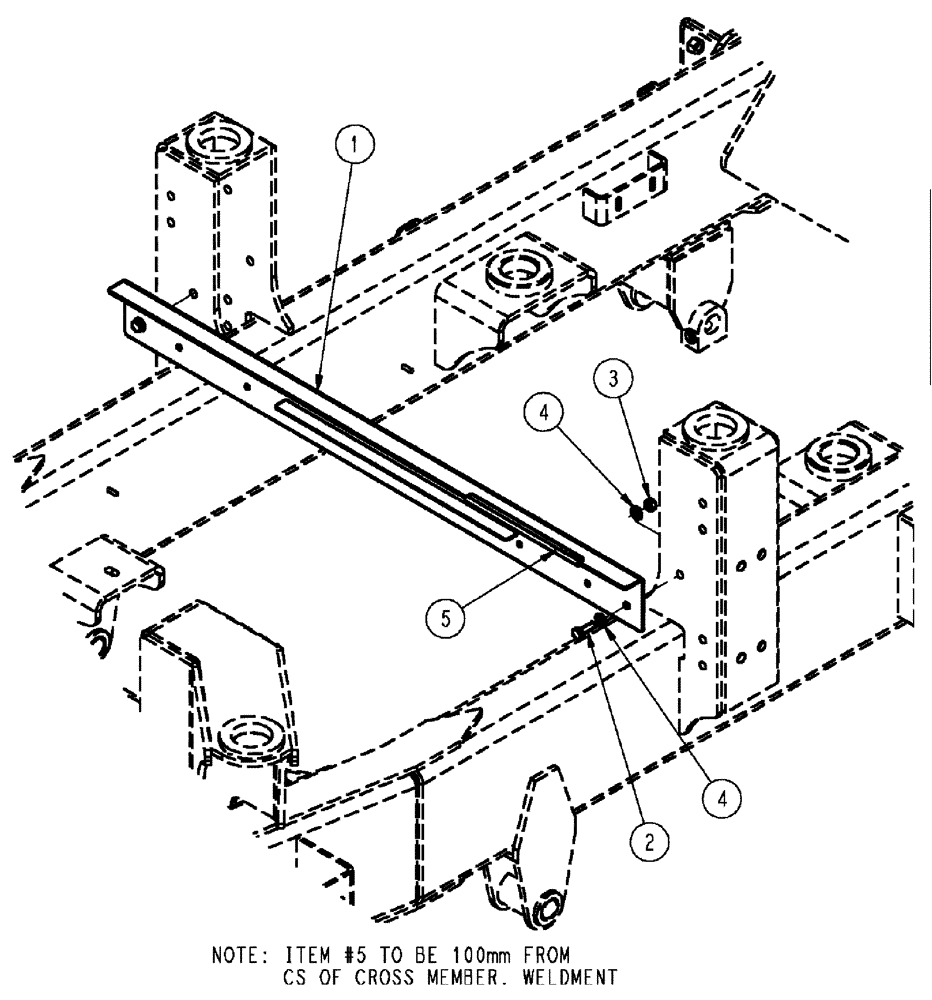 1
3
4
5
4
2

NOTE: ITEM #5 TO BE 100mm FROM CS OF CROSS MEMBER. WELDMENT