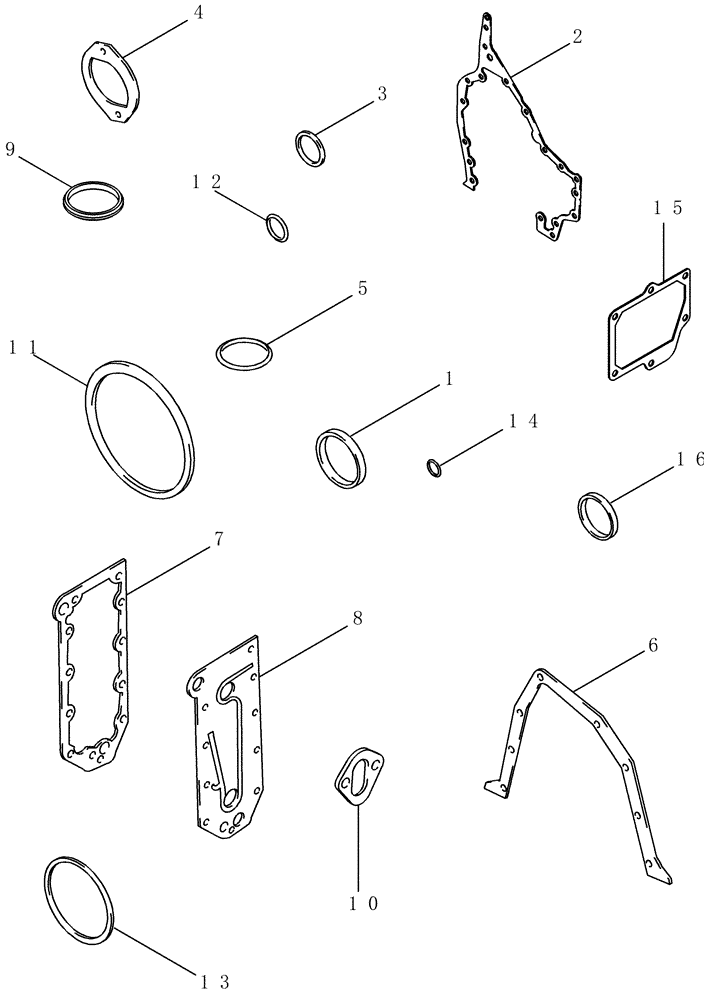 4
2
3
9
12
15
5
11
1
14
16
7
8
6
10
13