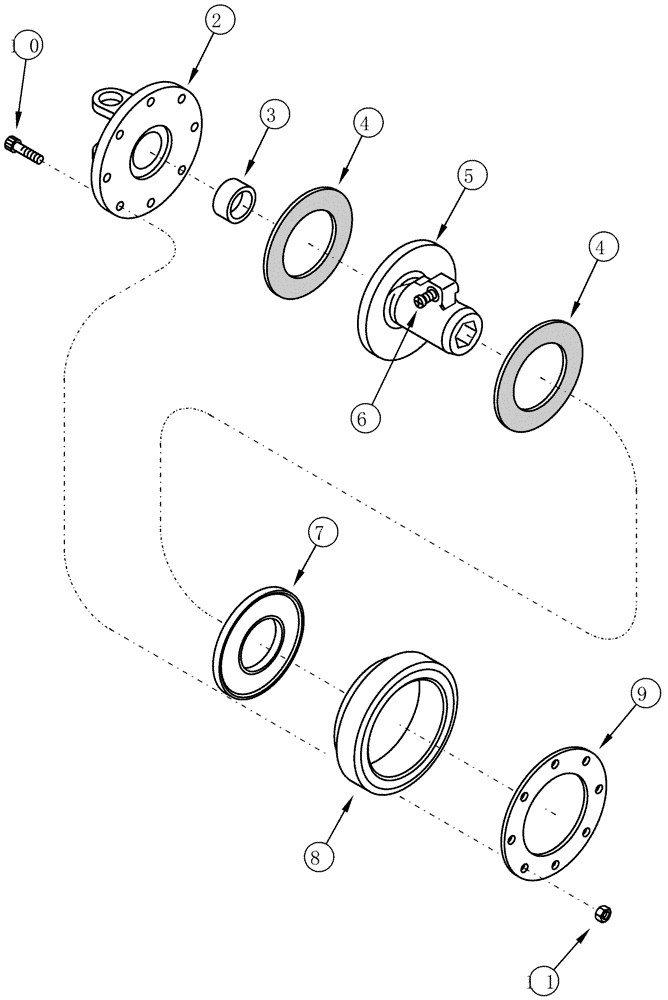 10
2
3
4
5
4
6
7
9
8
11