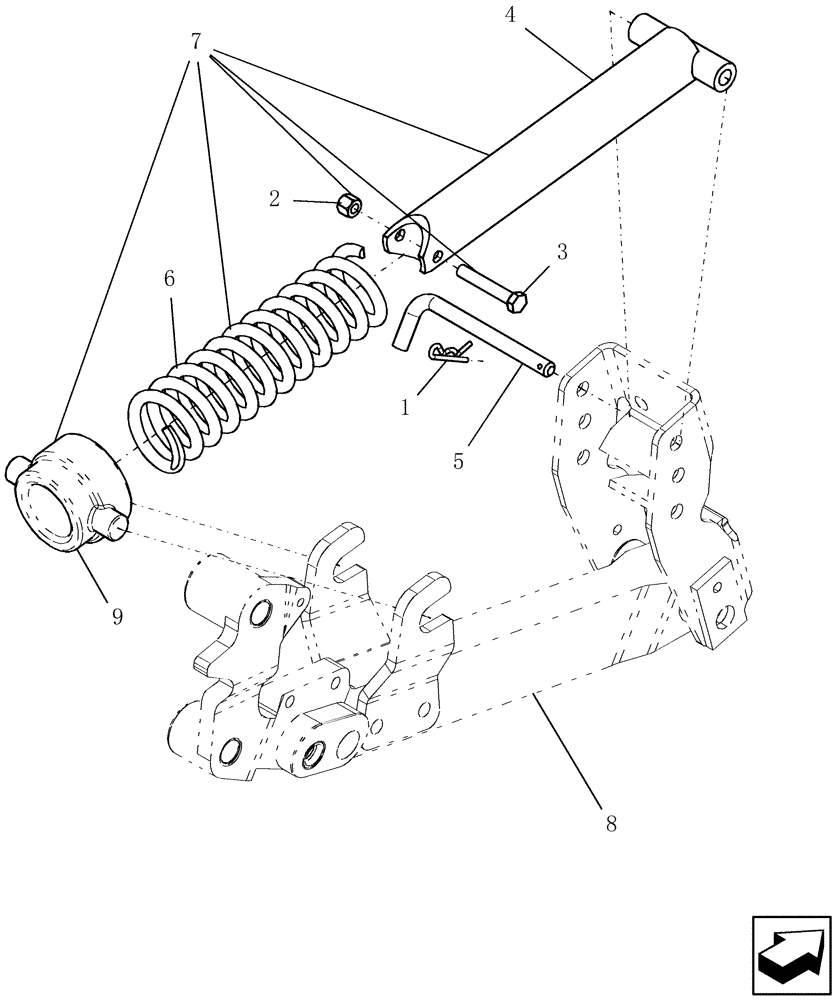 7
4
2
3
6
1
5
9
8