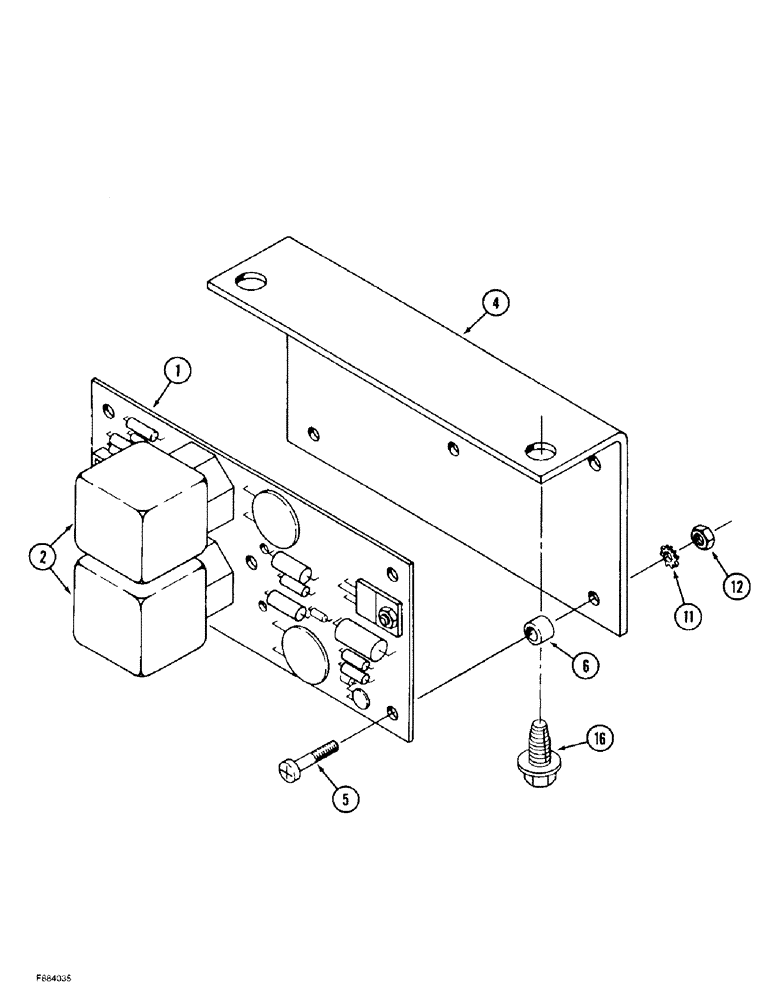 4
1
2
12
11
6
16
5
F884035