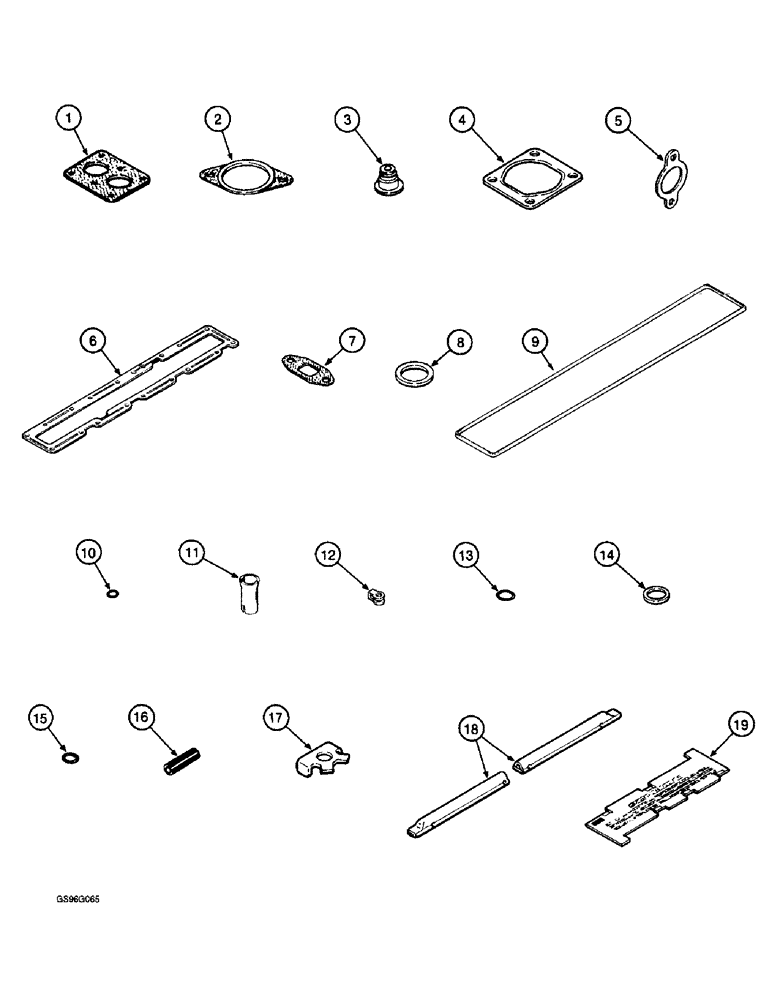 1
2
3
4
5
6
7
8
9
10
11
12
13
14
15
16
17
18
19
GS96G065