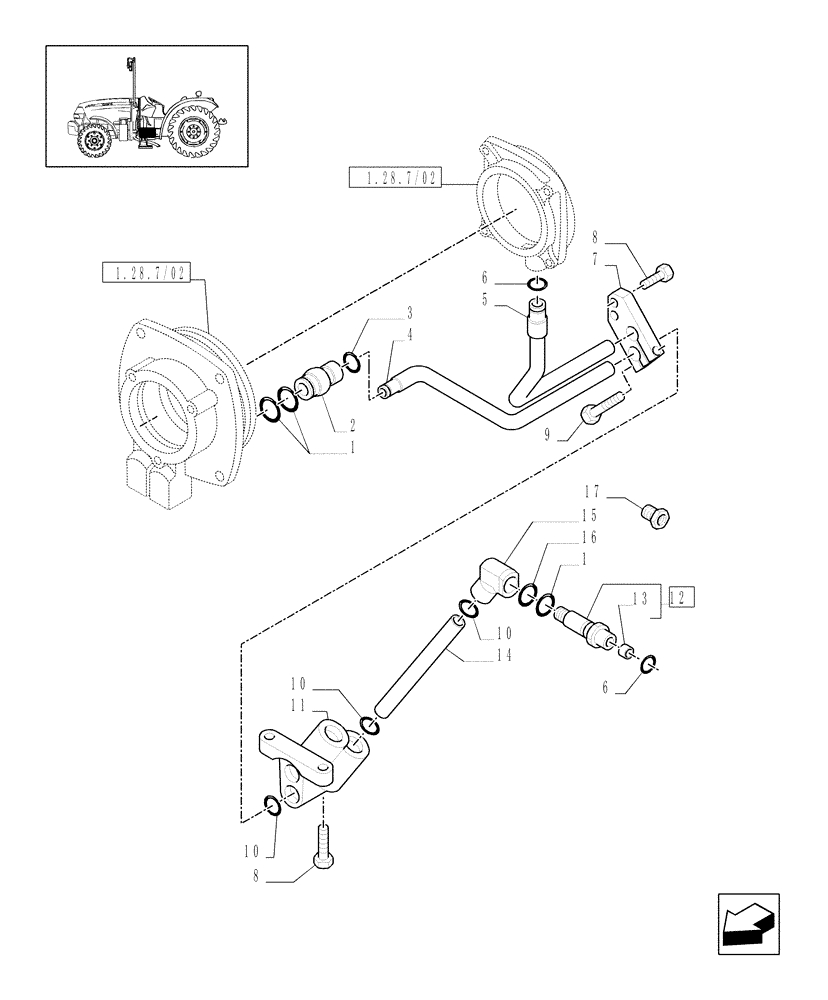 1.28.7/02
1.28.7/02
8
7
6
5
3
4
2
1
9
17
15
16
1
13
12
10
14
6
10
11
10
8