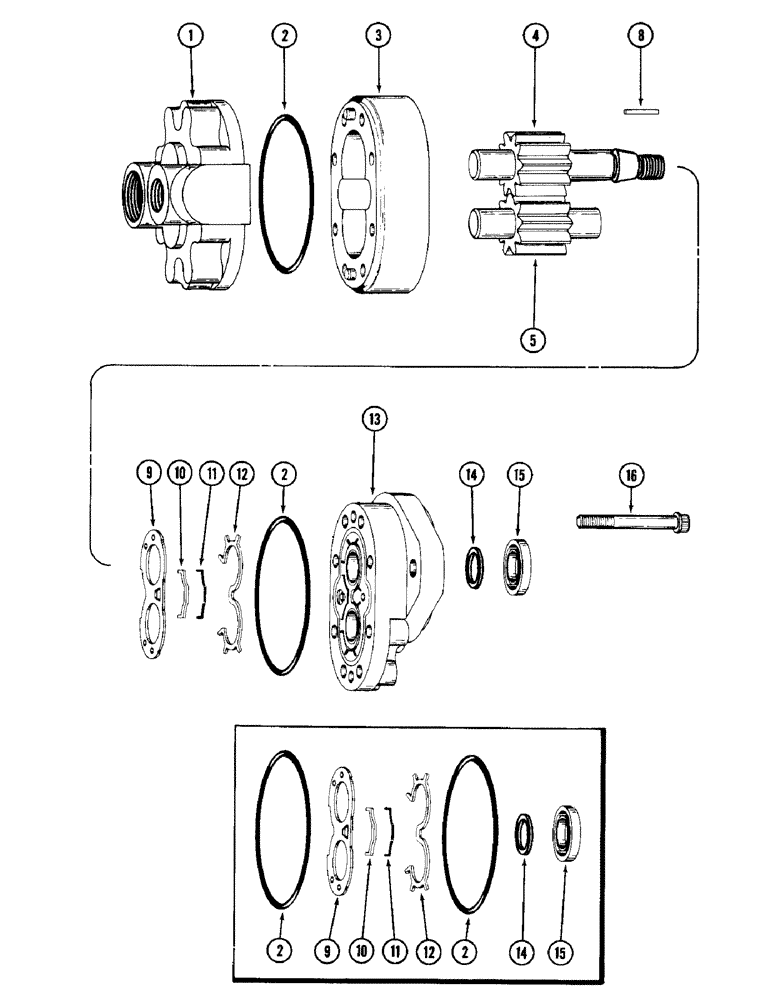 1
2
3
4
8
5
13
9
10
11
12
2
14
15
16
2
9
10
11
12
2
14
15